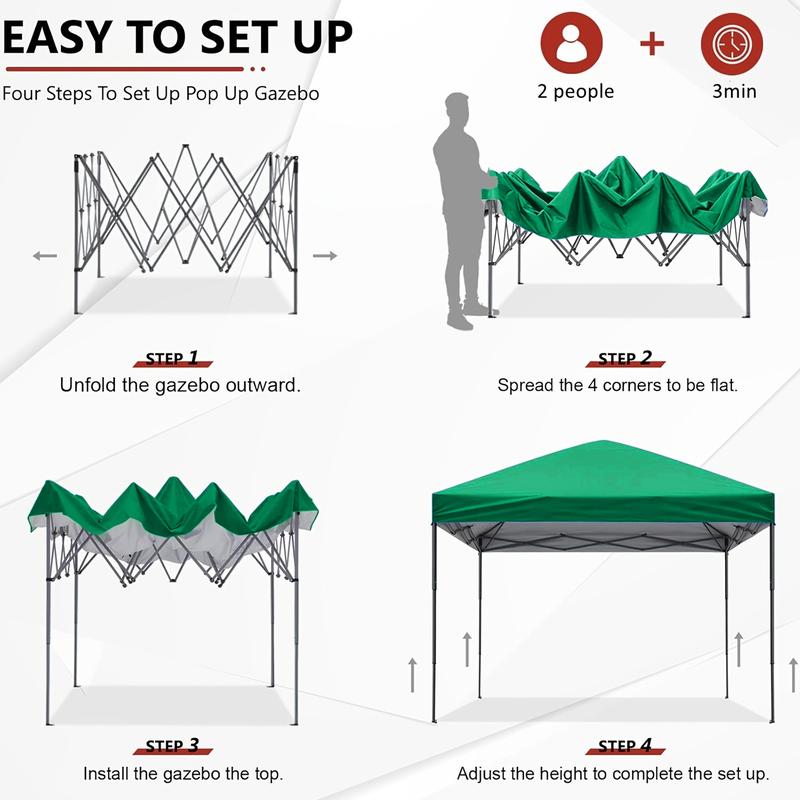 EASY TO SET UP

Four Steps To Set Up Pop Up Gazebo

2 people + 3min

STEP 1
Unfold the gazebo outward.

STEP 2
Spread the 4 corners to be flat.

STEP 3
Install the gazebo the top.

STEP 4
Adjust the height to complete the set up.