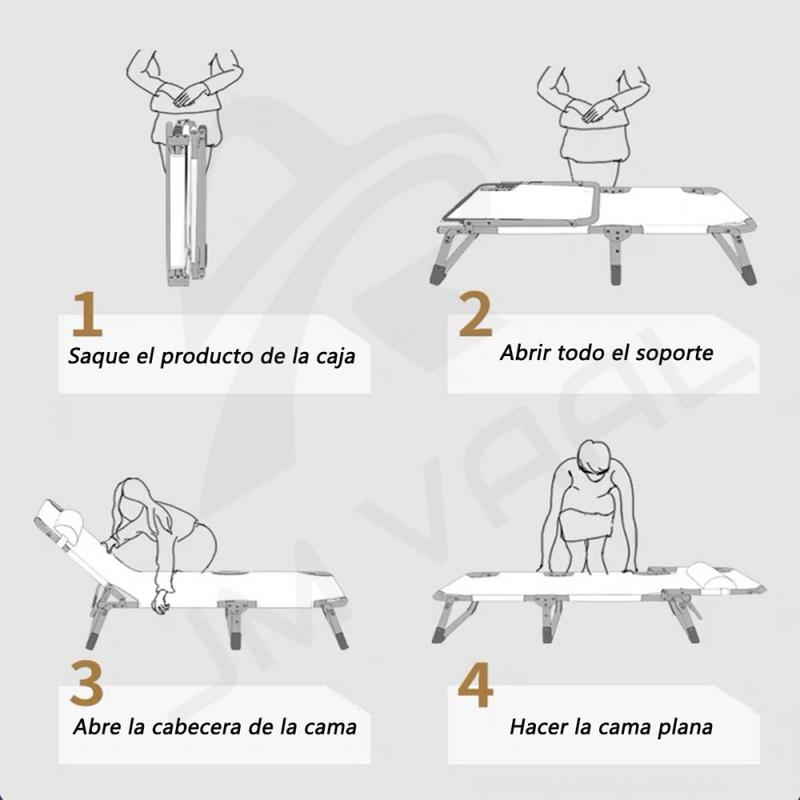 1
Saque el producto de la caja

2
Abrir todo el soporte

3
Abre la cabecera de la cama

4
Hacer la cama plana

JM VAAL