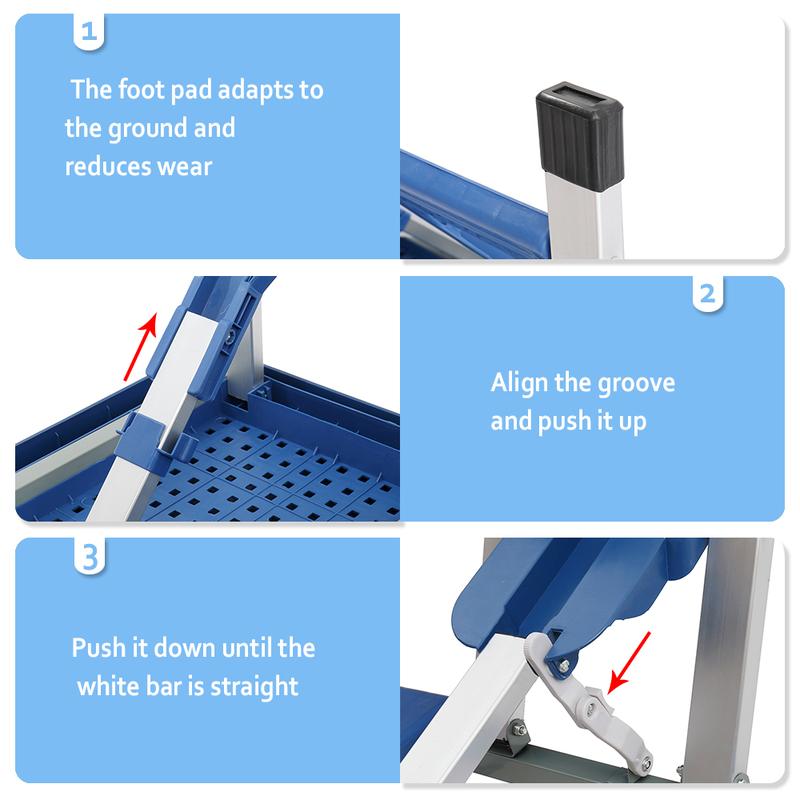 1

The foot pad adapts to the ground and reduces wear

2

Align the groove and push it up

3

Push it down until the white bar is straight