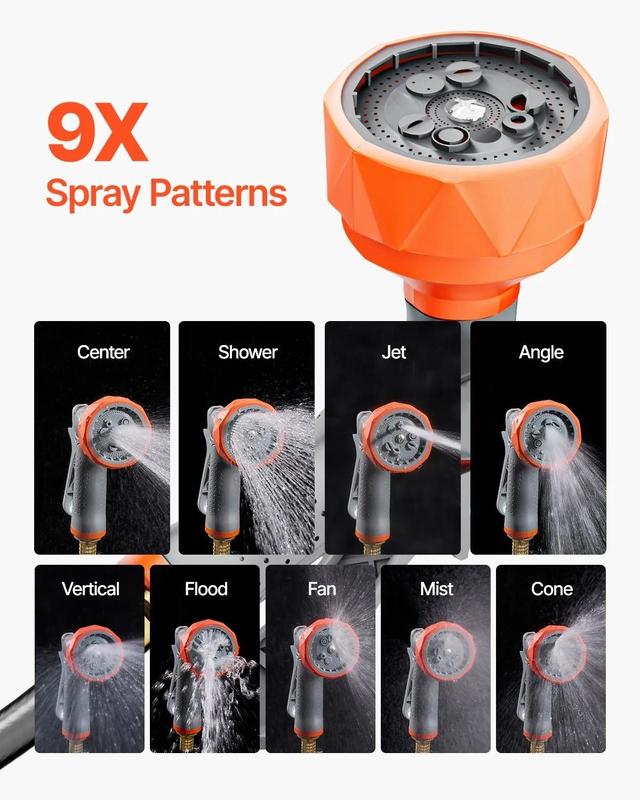 9X
Spray Patterns

Center

Shower

Jet

Angle

Vertical

Flood

Fan

Mist

Cone