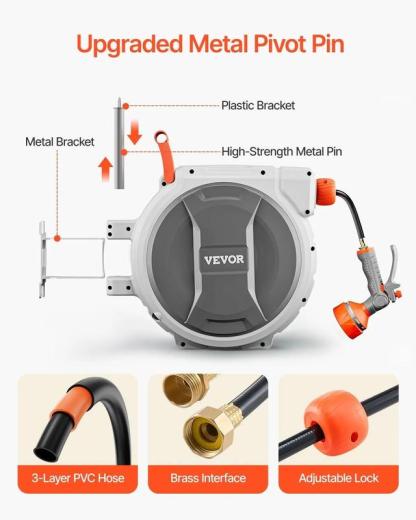 Upgraded Metal Pivot Pin

Plastic Bracket

Metal Bracket

High-Strength Metal Pin

VEVOR

3-Layer PVC Hose

Brass Interface

Adjustable Lock