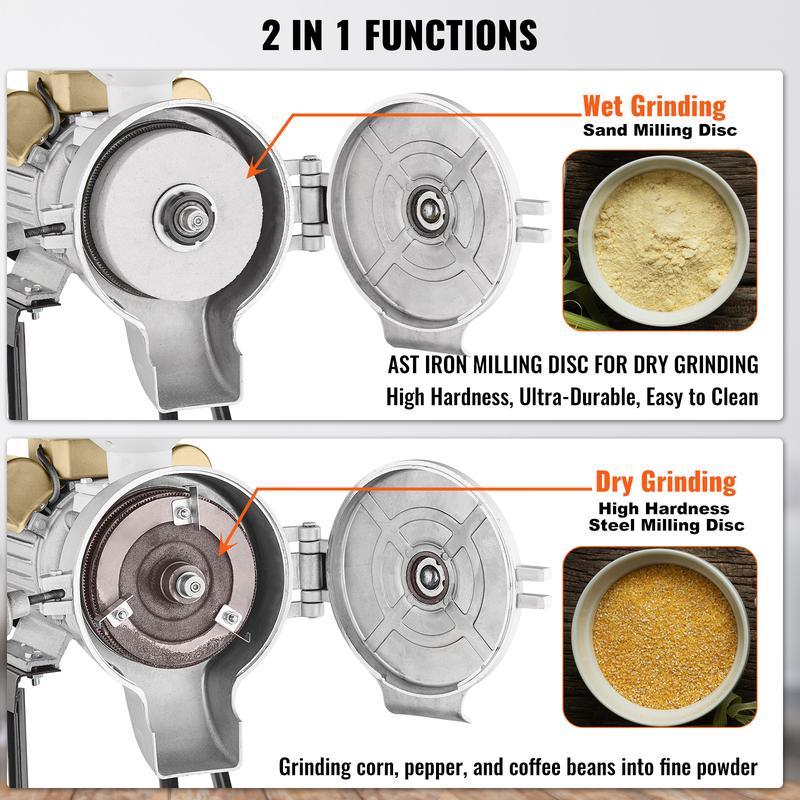 2 IN 1 FUNCTIONS

Wet Grinding
Sand Milling Disc

AST IRON MILLING DISC FOR DRY GRINDING
High Hardness, Ultra-Durable, Easy to Clean

Dry Grinding
High Hardness
Steel Milling Disc

Grinding corn, pepper, and coffee beans into fine powder