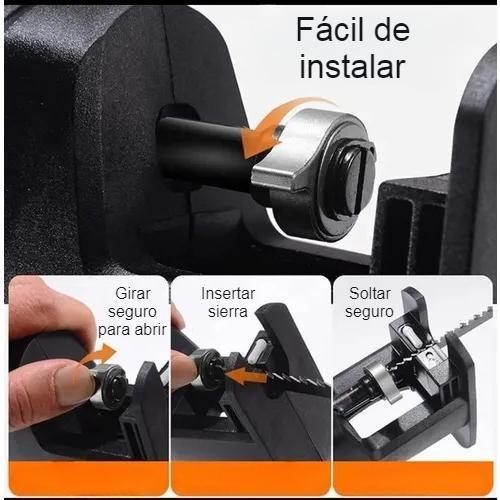 Fácil de instalar

Girar seguro para abrir

Insertar sierra

Soltar seguro