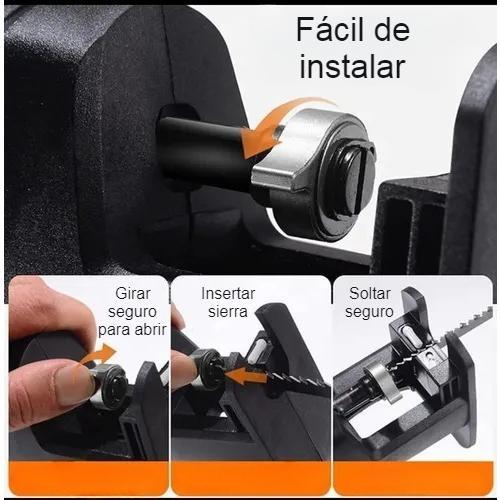 Fácil de instalar

Girar seguro para abrir

Insertar sierra

Soltar seguro