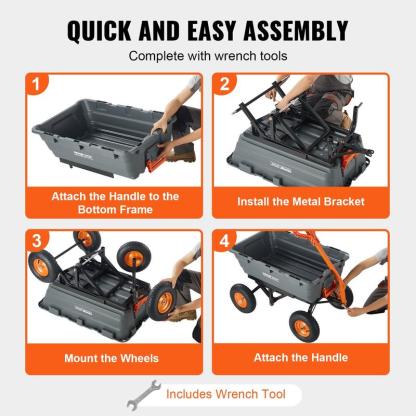 QUICK AND EASY ASSEMBLY

Complete with wrench tools

1

Attach the Handle to the Bottom Frame

2

Install the Metal Bracket

3

Mount the Wheels

4

Attach the Handle

Includes Wrench Tool