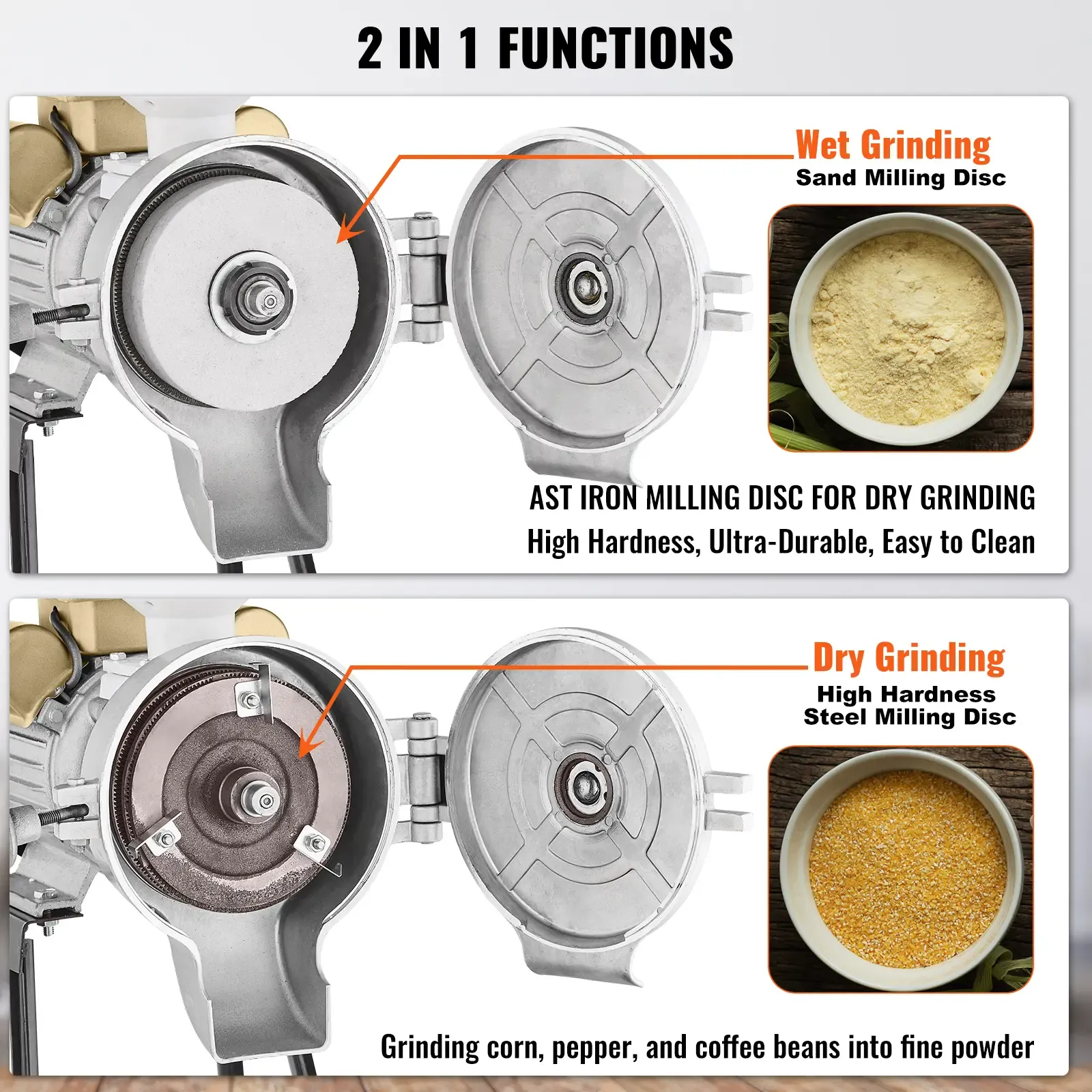 2 IN 1 FUNCTIONS

Wet Grinding
Sand Milling Disc

AST IRON MILLING DISC FOR DRY GRINDING
High Hardness, Ultra-Durable, Easy to Clean

Dry Grinding
High Hardness
Steel Milling Disc

Grinding corn, pepper, and coffee beans into fine powder