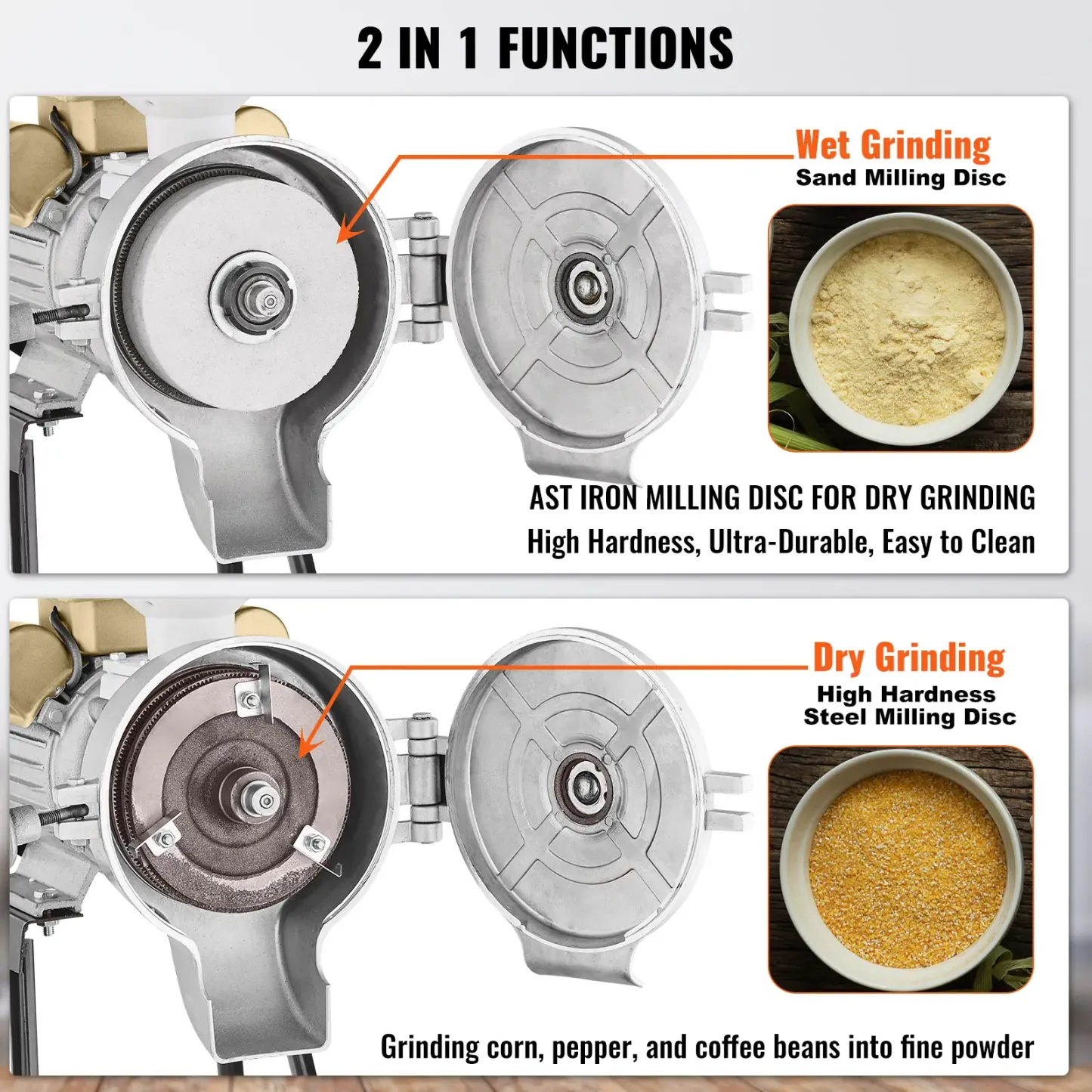 2 IN 1 FUNCTIONS

Wet Grinding
Sand Milling Disc

AST IRON MILLING DISC FOR DRY GRINDING
High Hardness, Ultra-Durable, Easy to Clean

Dry Grinding
High Hardness
Steel Milling Disc

Grinding corn, pepper, and coffee beans into fine powder