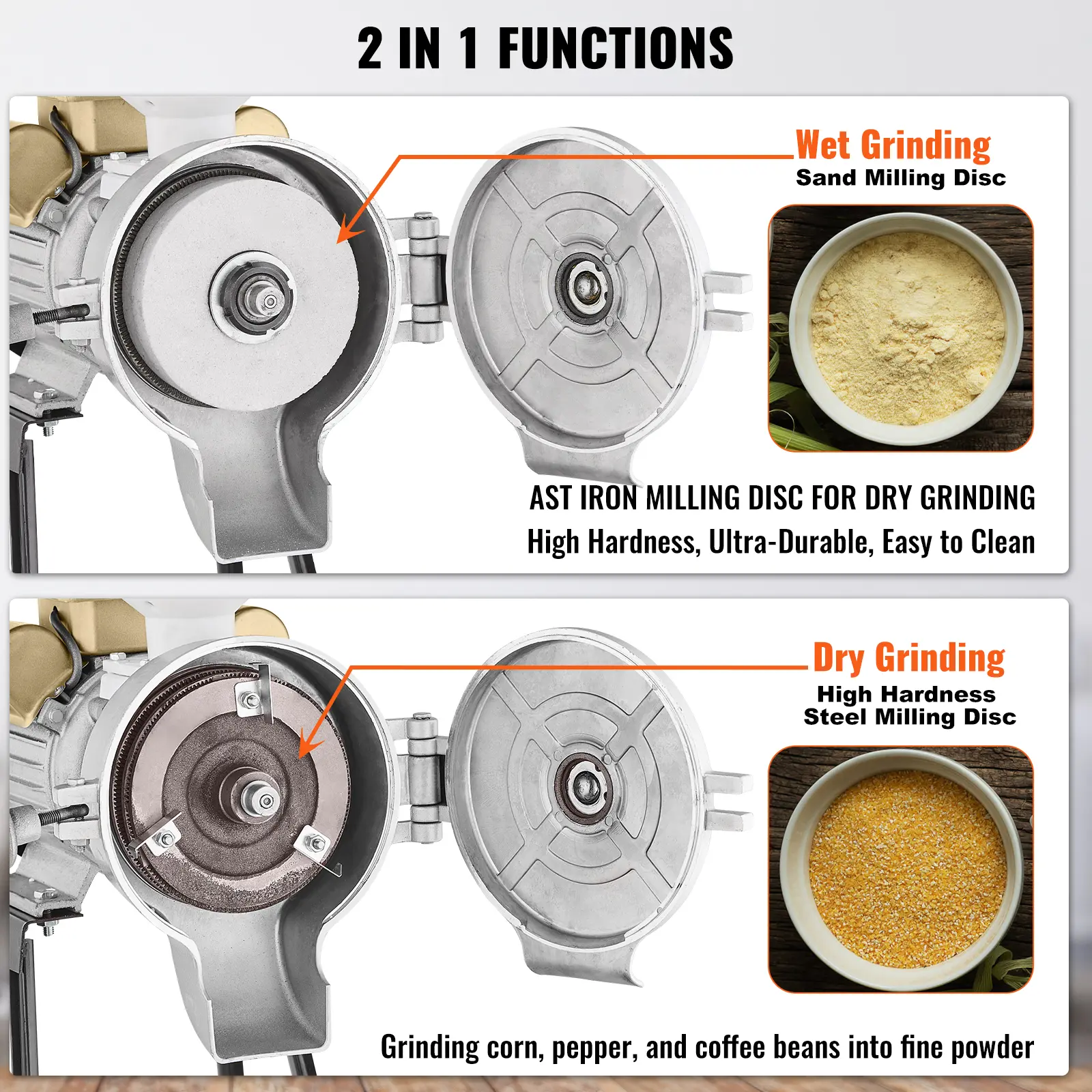 2 IN 1 FUNCTIONS

Wet Grinding
Sand Milling Disc

AST IRON MILLING DISC FOR DRY GRINDING
High Hardness, Ultra-Durable, Easy to Clean

Dry Grinding
High Hardness
Steel Milling Disc

Grinding corn, pepper, and coffee beans into fine powder