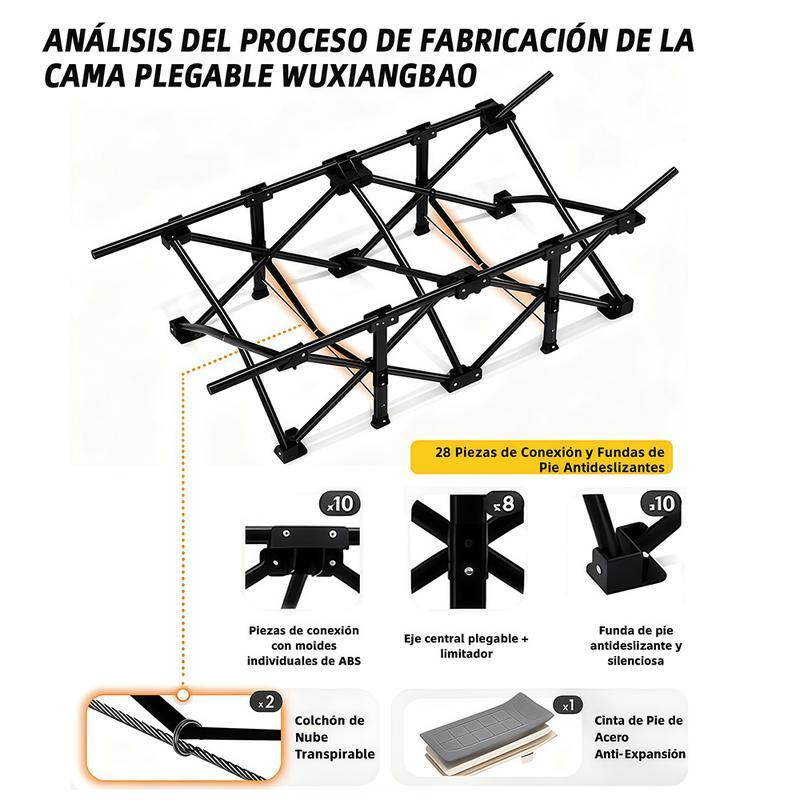 ANÁLISIS DEL PROCESO DE FABRICACIÓN DE LA CAMA PLEGABLE WUXIANGBAO

28 Piezas de Conexión y Fundas de Pie Antideslizantes

x10

x8

x10

Piezas de conexión con moldes individuales de ABS

Eje central plegable + limitador

Funda de pie antideslizante y silenciosa

x2

Colchón de Nube Transpirable

x1

Cinta de Pie de Acero Anti-Expansión