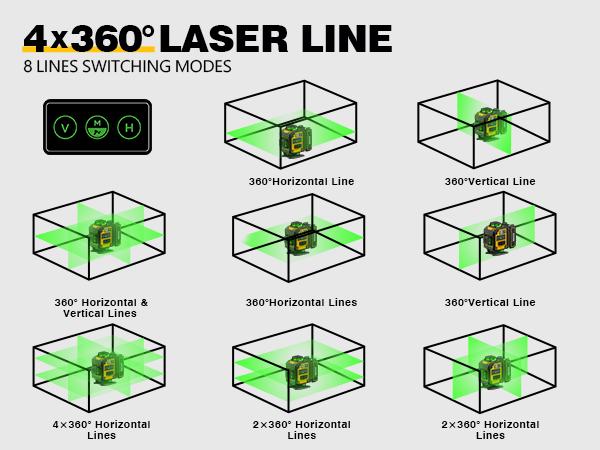 4x360° LASER LINE
8 LINES SWITCHING MODES

V M H

360°Horizontal Line

360°Vertical Line

360° Horizontal & Vertical Lines

360°Horizontal Lines

360°Vertical Line

4×360° Horizontal Lines

2×360° Horizontal Lines

2×360° Horizontal Lines