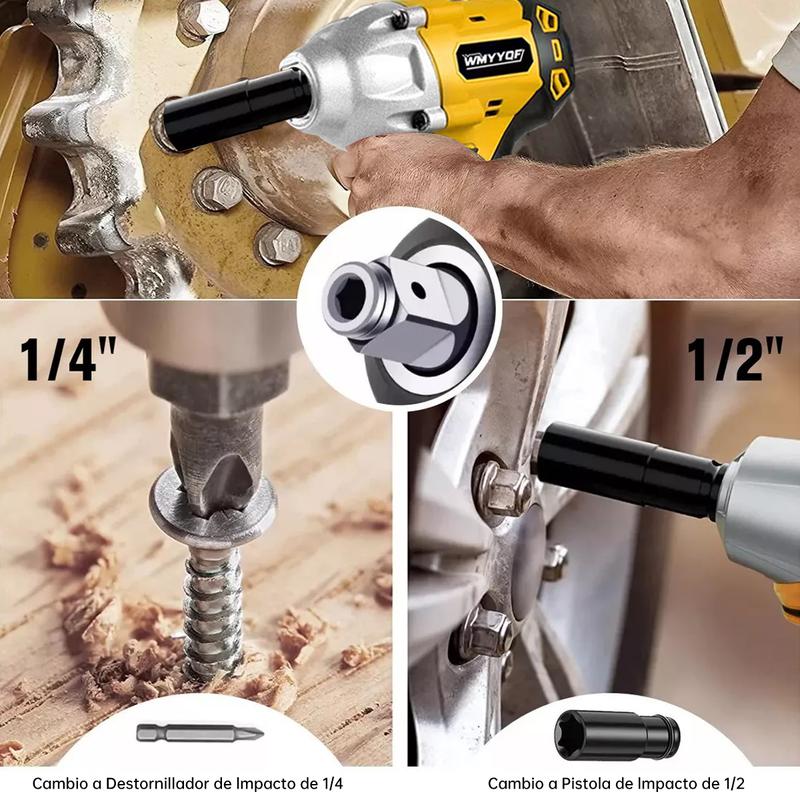 WMYYQF

1/4"

1/2"

Cambio a Destornillador de Impacto de 1/4

Cambio a Pistola de Impacto de 1/2