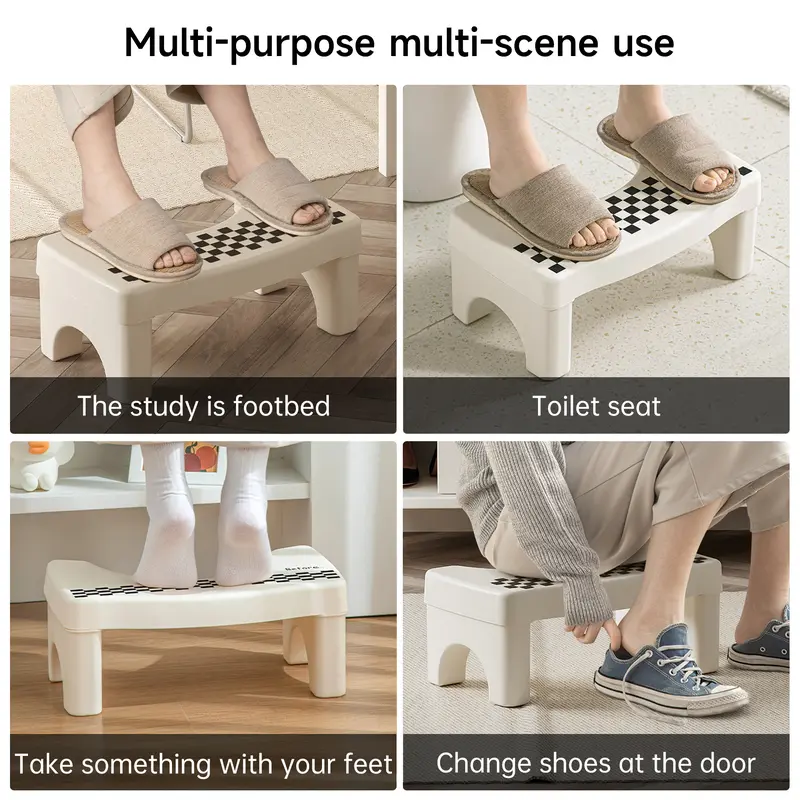 Multi-purpose multi-scene use

The study is footbed

Toilet seat

Before

Take something with your feet

Change shoes at the door