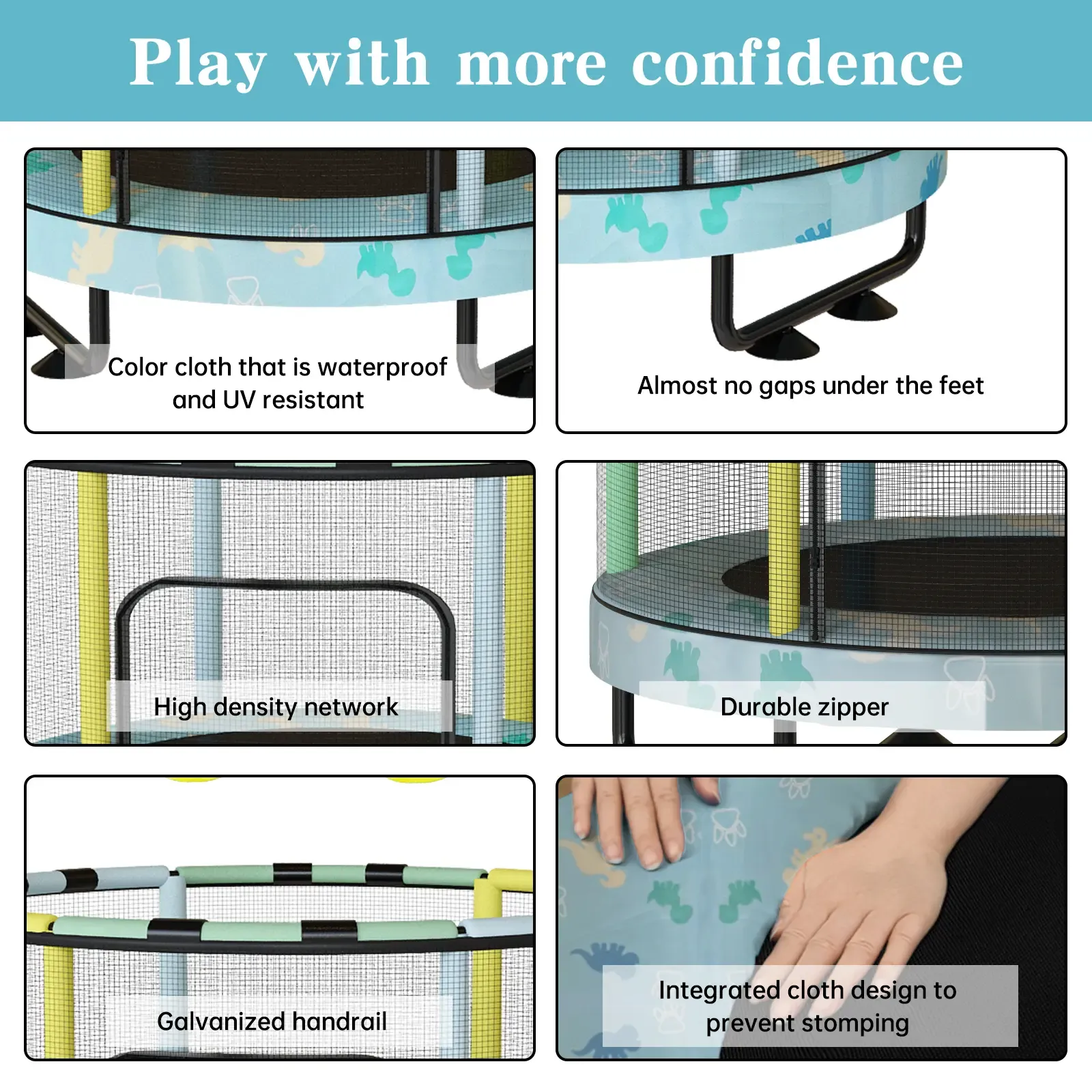 Play with more confidence

Color cloth that is waterproof and UV resistant

Almost no gaps under the feet

High density network

Durable zipper

Galvanized handrail

Integrated cloth design to prevent stomping