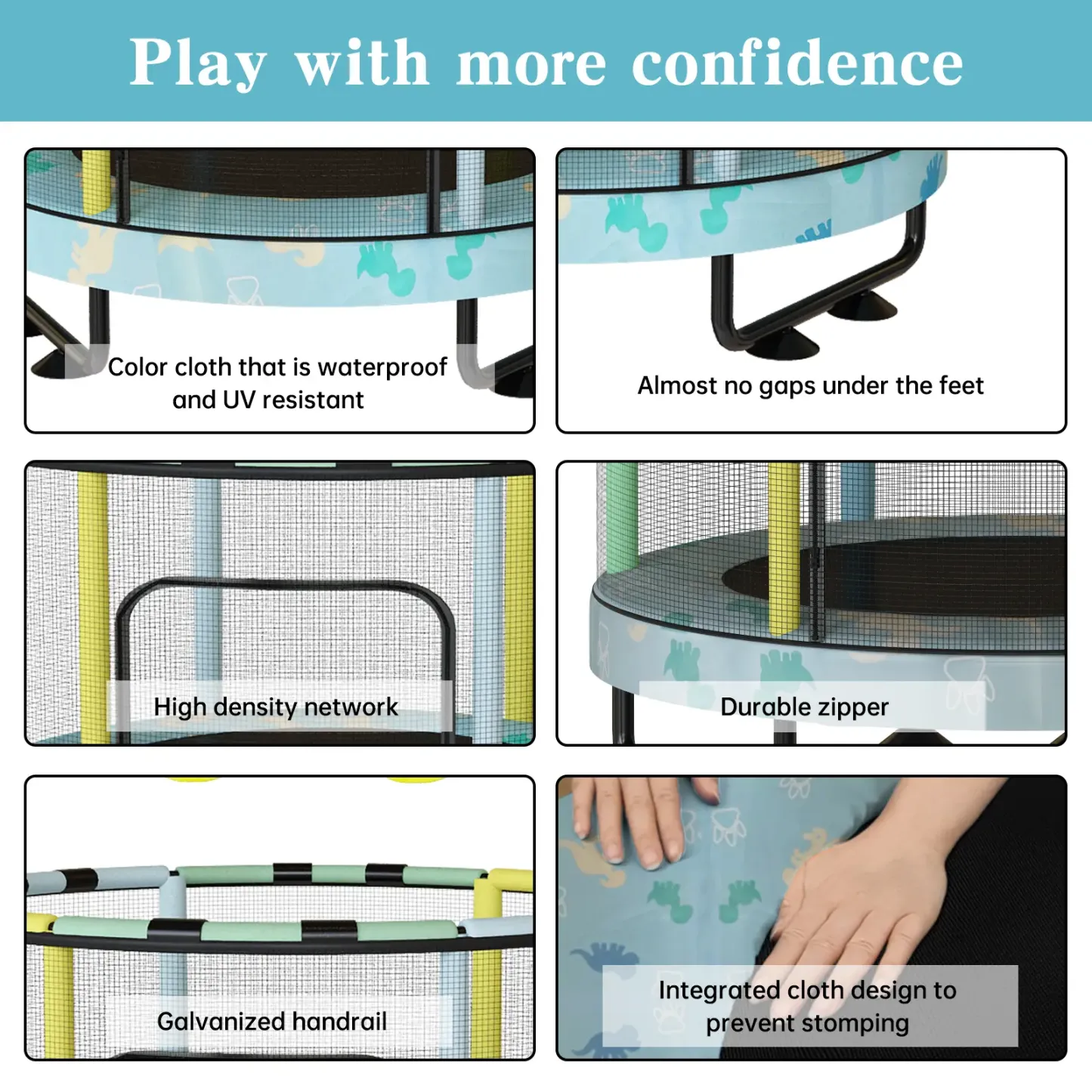 Play with more confidence

Color cloth that is waterproof and UV resistant

Almost no gaps under the feet

High density network

Durable zipper

Galvanized handrail

Integrated cloth design to prevent stomping