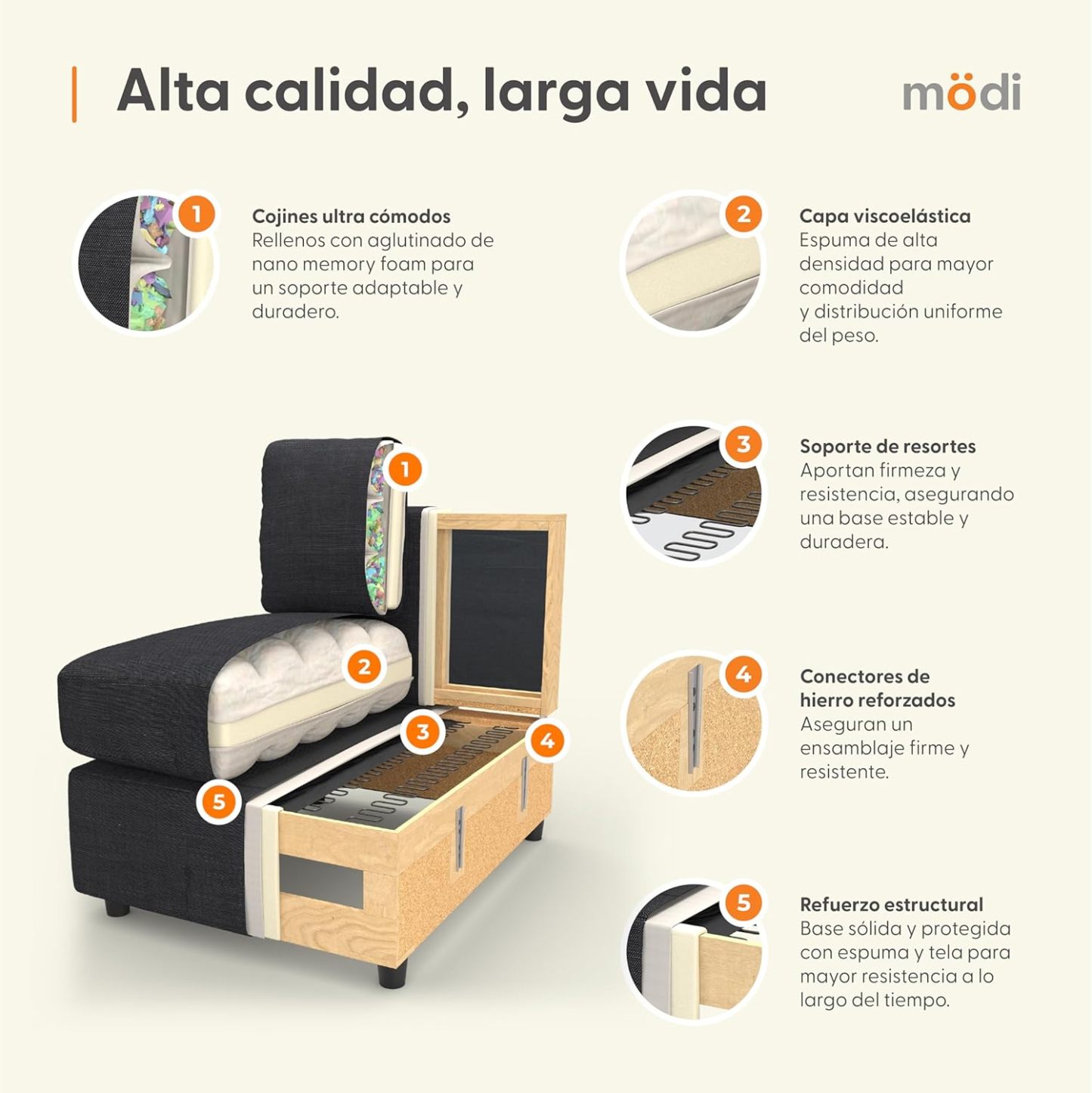 Alta calidad, larga vida

mödi

1 Cojines ultra cómodos
Rellenos con aglutinado de nano memory foam para un soporte adaptable y duradero.

2 Capa viscoelástica
Espuma de alta densidad para mayor comodidad y distribución uniforme del peso.

3 Soporte de resortes
Aportan firmeza y resistencia, asegurando una base estable y duradera.

4 Conectores de hierro reforzados
Aseguran un ensamblaje firme y resistente.

5 Refuerzo estructural
Base sólida y protegida con espuma y tela para mayor resistencia a lo largo del tiempo.

1

2

3

4

5