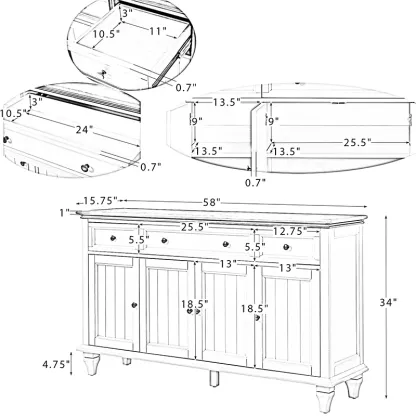 3"
10.5"
11"
0.7"

3"
10.5"
24"
0.7"

13.5"
9"
9"
13.5"
13.5"
25.5"
0.7"

15.75"
58"
1"
25.5"
12.75"
5.5"
5.5"
13"
13"
18.5"
18.5"
34"
4.75"