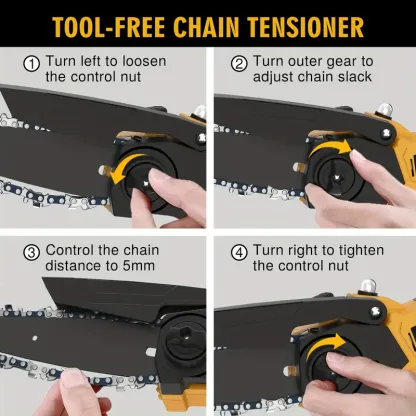 TOOL-FREE CHAIN TENSIONER

① Turn left to loosen the control nut

② Turn outer gear to adjust chain slack

③ Control the chain distance to 5mm

④ Turn right to tighten the control nut