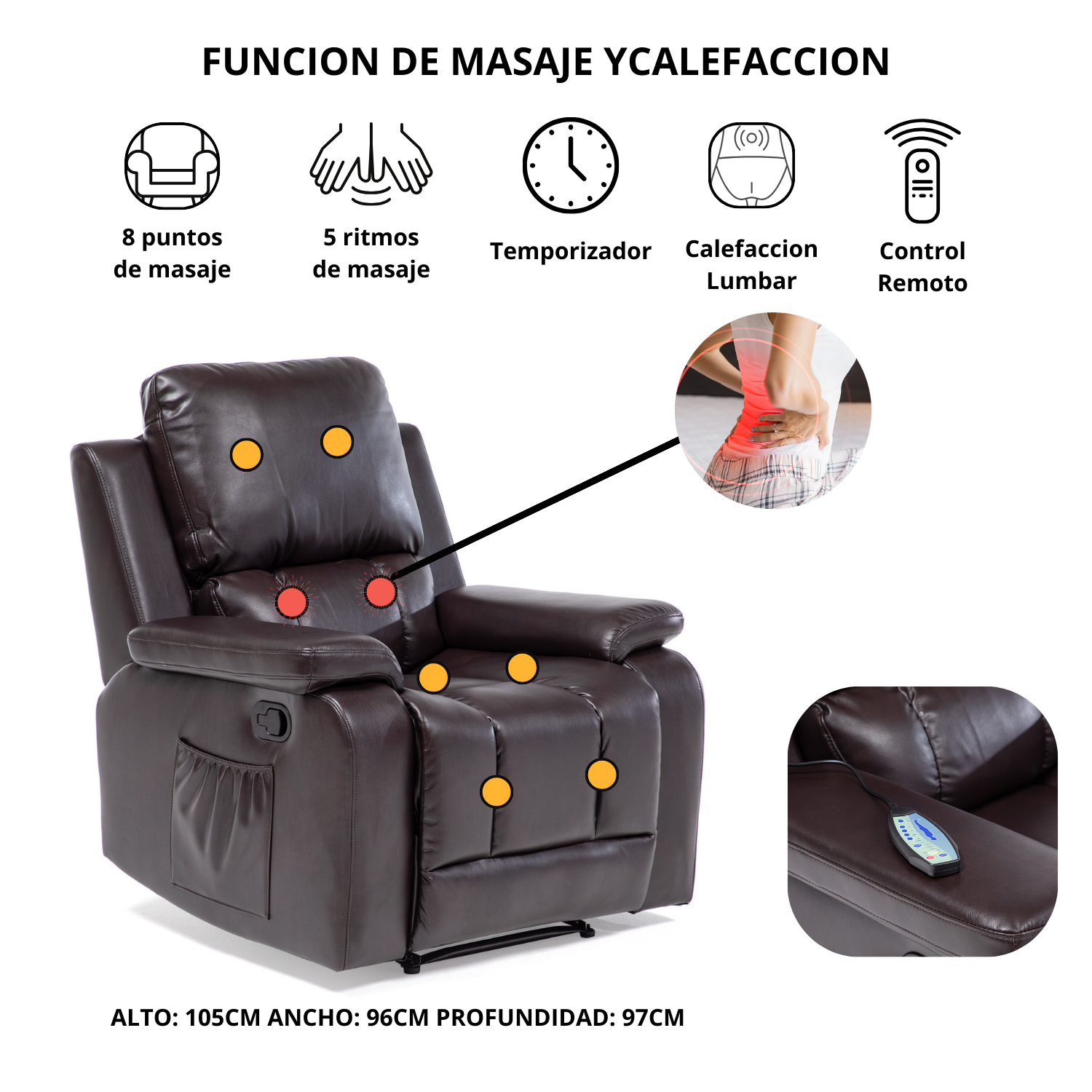 FUNCION DE MASAJE YCALEFACCION

8 puntos de masaje

5 ritmos de masaje

Temporizador

Calefaccion Lumbar

Control Remoto

ALTO: 105CM ANCHO: 96CM PROFUNDIDAD: 97CM