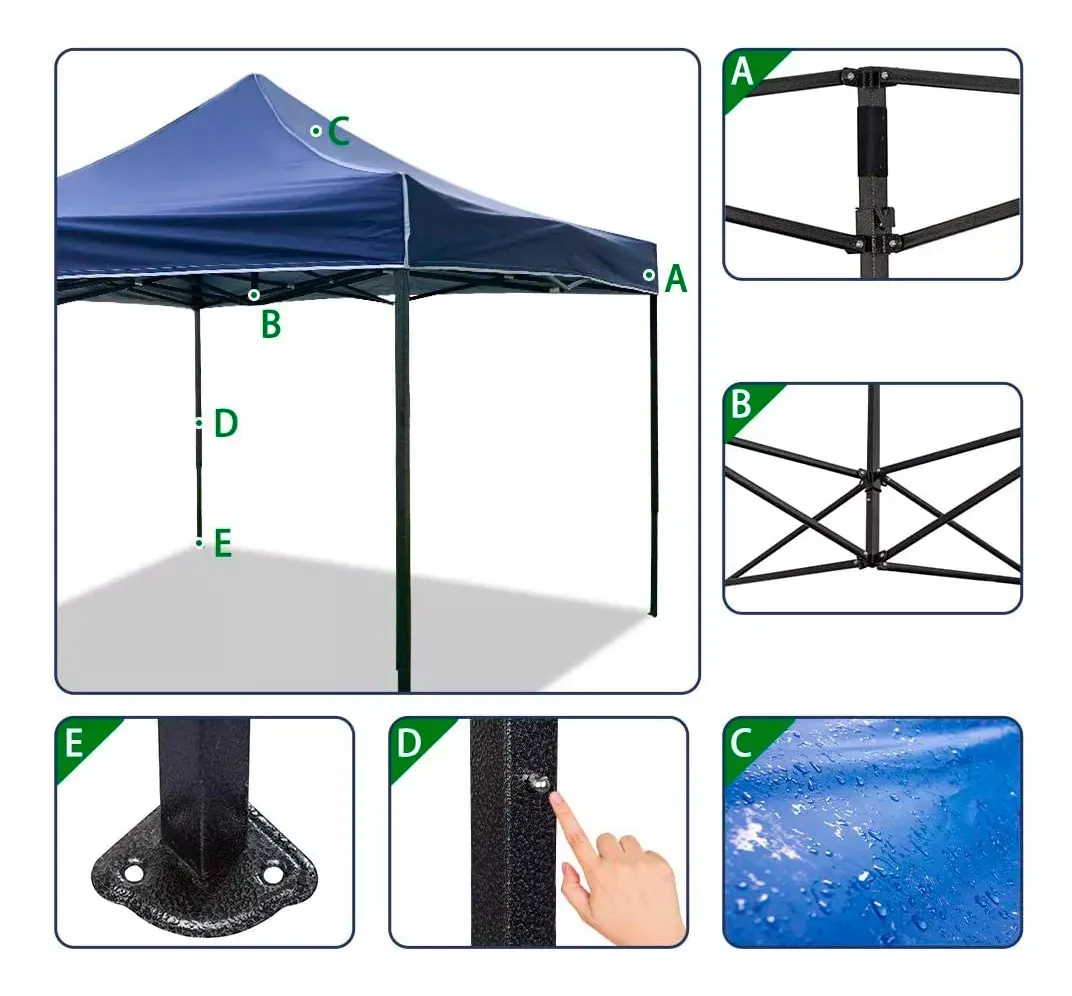 C
A
B
D
E

A

B

E

D

C