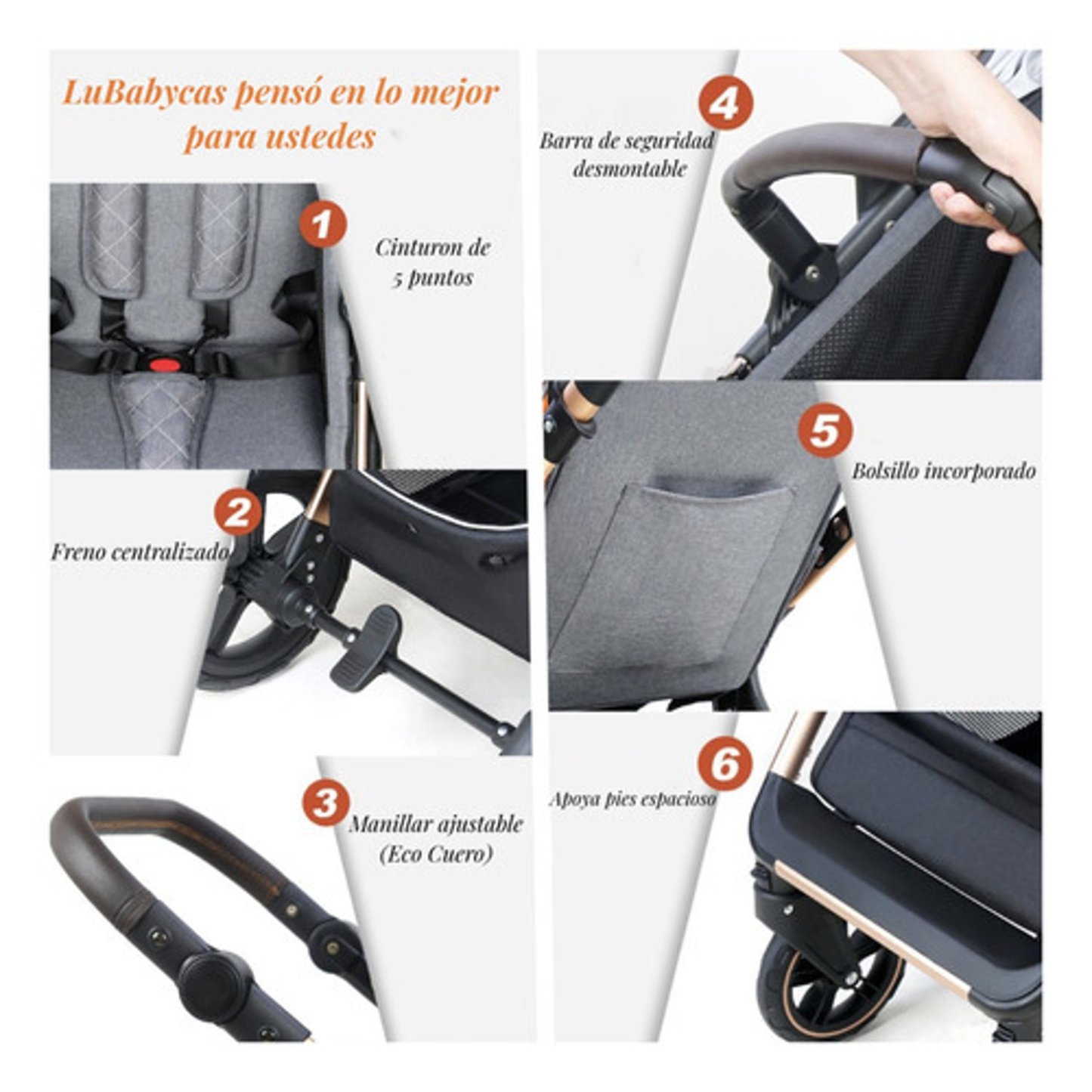 LuBabycas pensó en lo mejor para ustedes

1
Cinturon de 5 puntos

2
Freno centralizado

3
Manillar ajustable (Eco Cuero)

4
Barra de seguridad desmontable

5
Bolsillo incorporado

6
Apoya pies espacioso