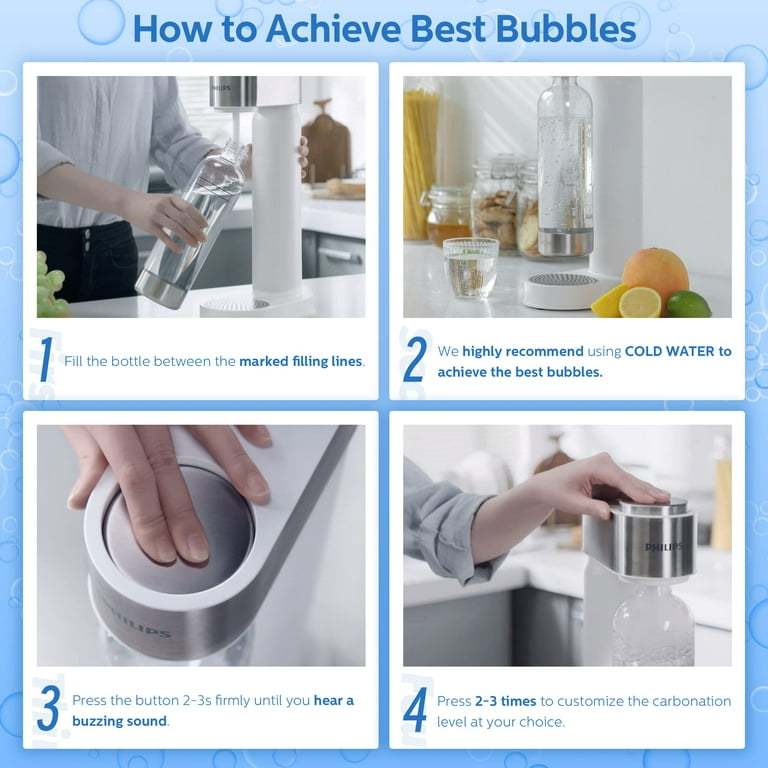 How to Achieve Best Bubbles

PHILIPS

1 Fill the bottle between the marked filling lines.

2 We highly recommend using COLD WATER to achieve the best bubbles.

PHILIPS

3 Press the button 2-3s firmly until you hear a buzzing sound.

PHILIPS

4 Press 2-3 times to customize the carbonation level at your choice.