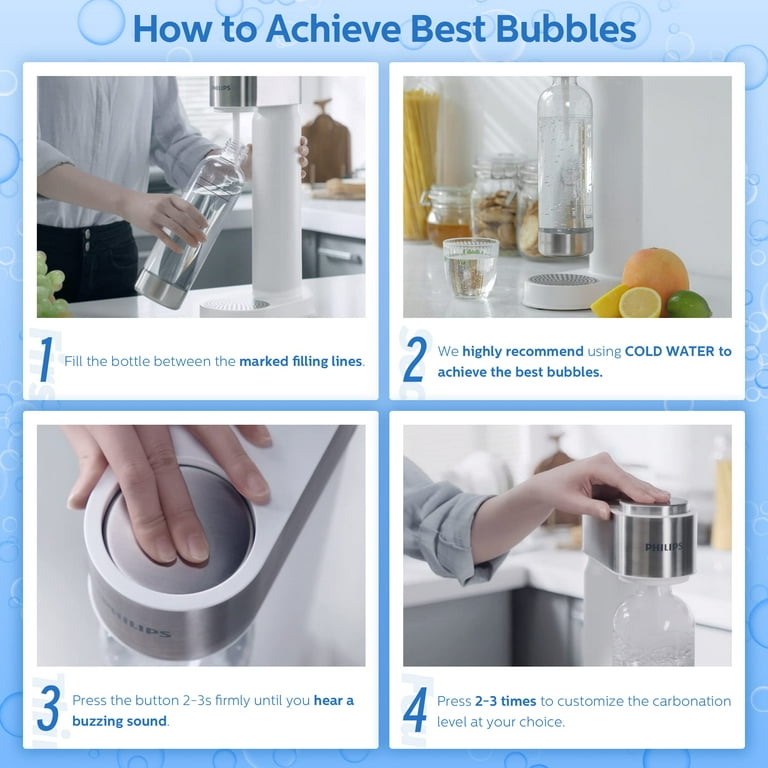 How to Achieve Best Bubbles

PHILIPS

1 Fill the bottle between the marked filling lines.

2 We highly recommend using COLD WATER to achieve the best bubbles.

PHILIPS

3 Press the button 2-3s firmly until you hear a buzzing sound.

PHILIPS

4 Press 2-3 times to customize the carbonation level at your choice.