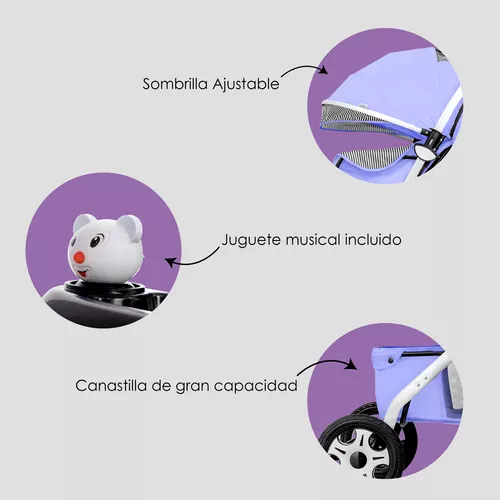 Sombrilla Ajustable

Juguete musical incluido

Canastilla de gran capacidad