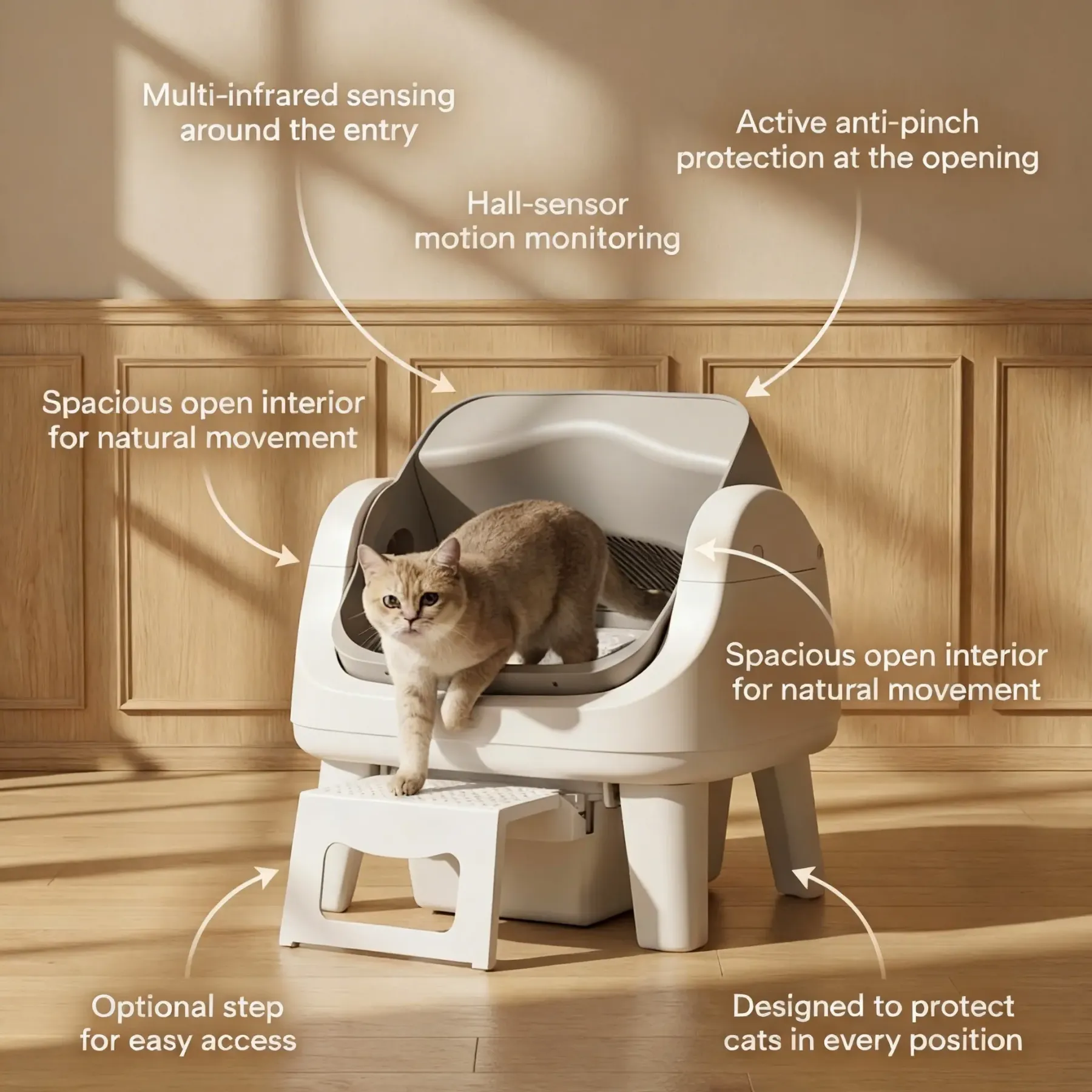 Multi-infrared sensing around the entry

Active anti-pinch protection at the opening

Hall-sensor motion monitoring

Spacious open interior for natural movement

Spacious open interior for natural movement

Optional step for easy access

Designed to protect cats in every position