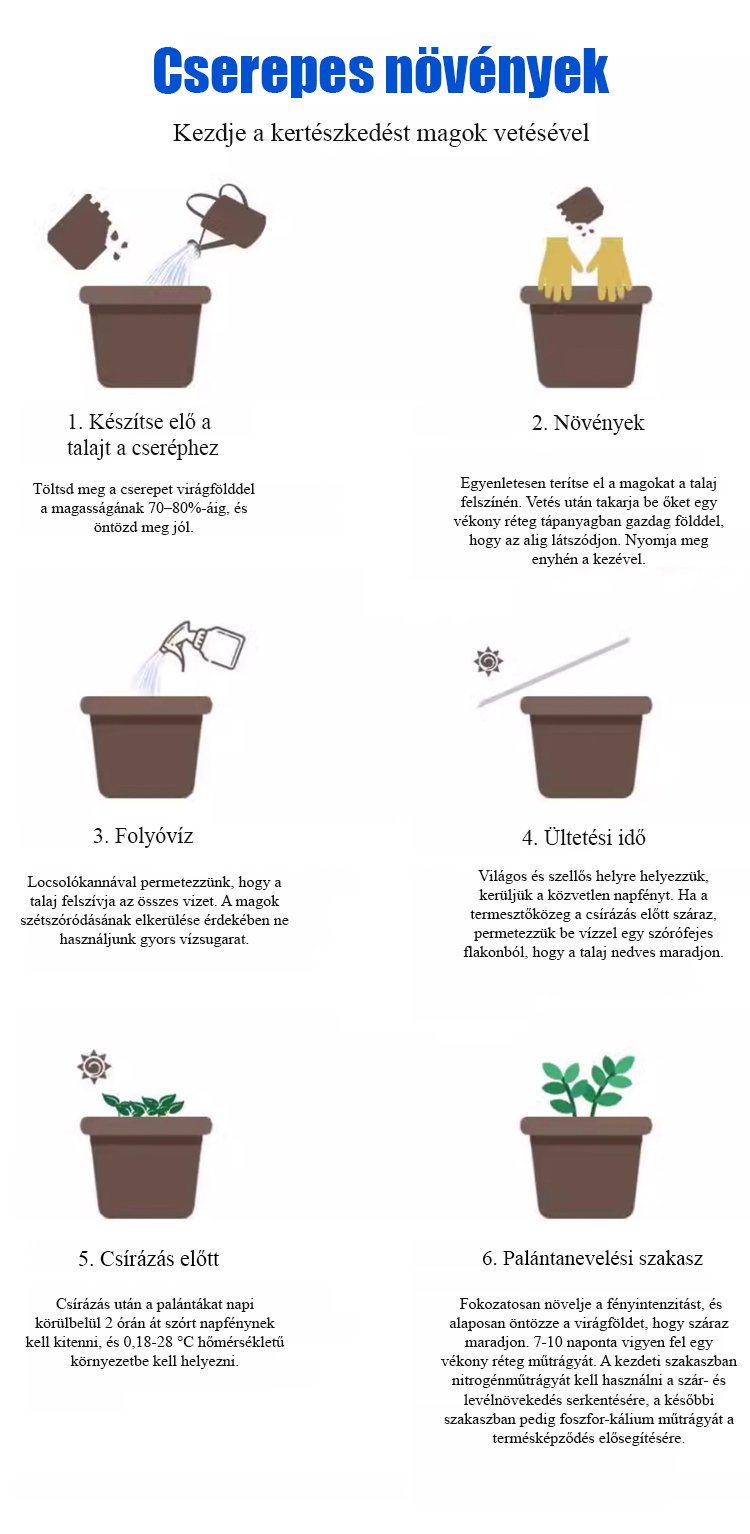 Cserepes növények

Kezdje a kertészkedést magok vetésével

1. Készítse elő a talajt a cseréphez

Töltsd meg a cserepet virágfölddel a magasságának 70–80%-áig, és öntözd meg jól.

2. Növények

Egyenletesen terítse el a magokat a talaj felszínén. Vetés után takarja be őket egy vékony réteg tápanyagban gazdag földdel, hogy az alig látszódjon. Nyomja meg enyhén a kezével.

3. Folyóvíz

Locsolókannával permetezzünk, hogy a talaj felszívja az összes vizet. A magok szétszóródásának elkerülése érdekében ne használjunk gyors vízsugarat.

4. Ültetési idő

Világos és szellős helyre helyezzük, kerüljük a közvetlen napfényt. Ha a termesztőközeg a csírázás előtt száraz, permetezzük be vízzel egy szórófejes flakonból, hogy a talaj nedves maradjon.

5. Csírázás előtt

Csírázás után a palántákat napi körülbelül 2 órán át szórt napfénynek kell kitenni, és 0,18-28 °C hőmérsékletű környezetbe kell helyezni.

6. Palántanevelési szakasz

Fokozatosan növelje a fényintenzitást, és alaposan öntözze a virágföldet, hogy száraz maradjon. 7-10 naponta vigyen fel egy vékony réteg műtrágyát. A kezdeti szakaszban nitrogénműtrágyát kell használni a szár- és levélnövekedés serkentésére, a későbbi szakaszban pedig foszfor-kálium műtrágyát a termésképződés elősegítésére.