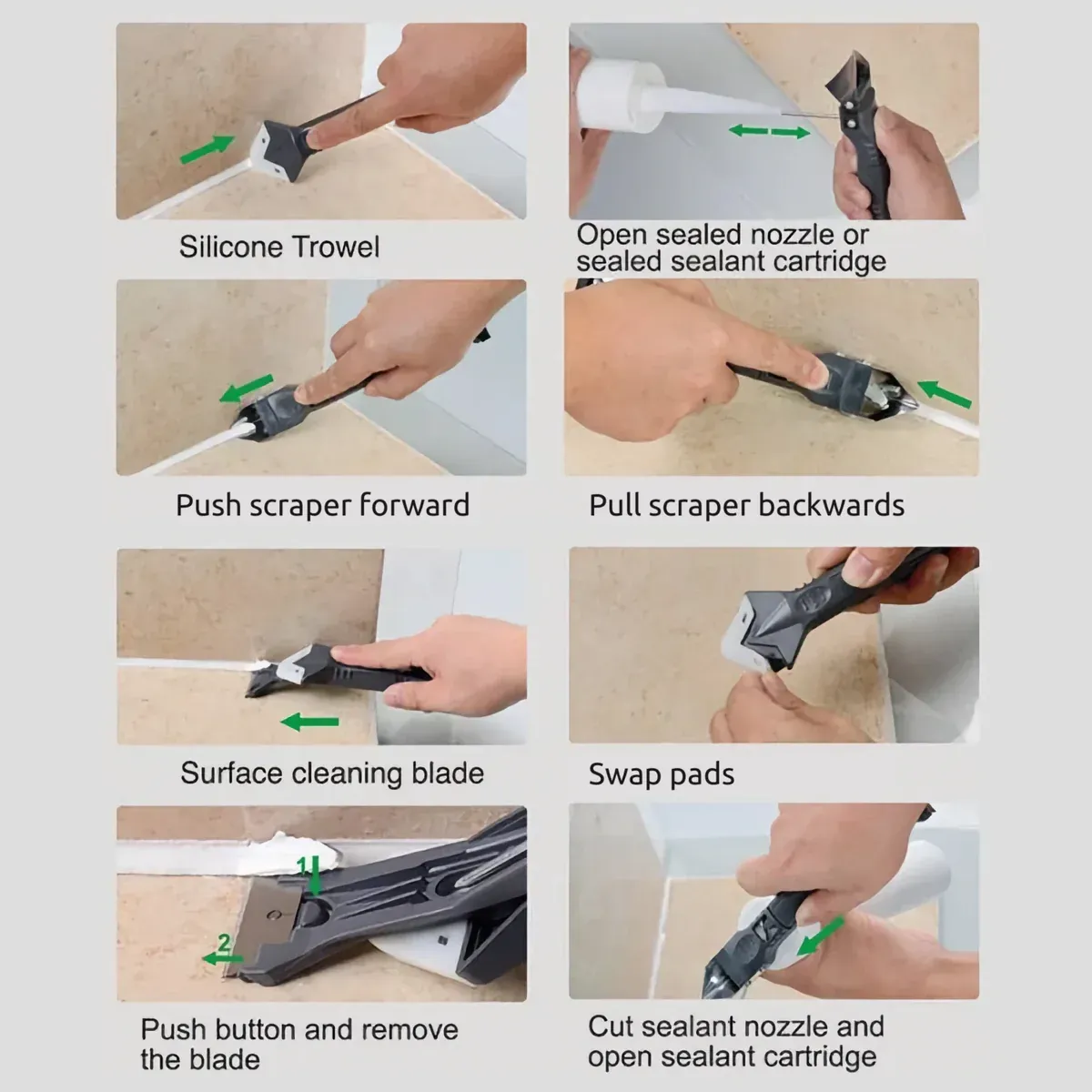 Silicone Trowel

Open sealed nozzle or sealed sealant cartridge

Push scraper forward

Pull scraper backwards

Surface cleaning blade

Swap pads

1

2

Push button and remove the blade

Cut sealant nozzle and open sealant cartridge