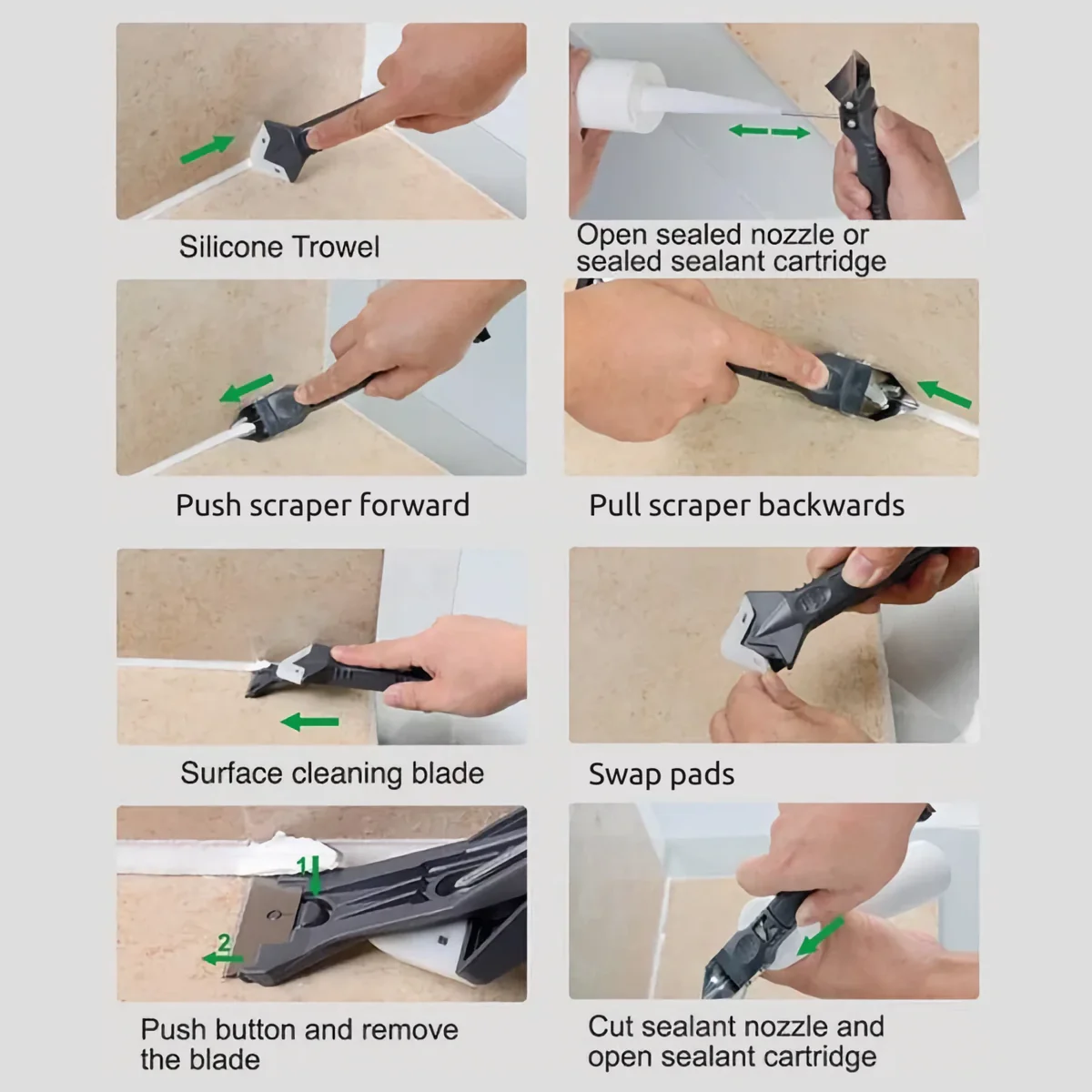 Silicone Trowel

Open sealed nozzle or sealed sealant cartridge

Push scraper forward

Pull scraper backwards

Surface cleaning blade

Swap pads

1

2

Push button and remove the blade

Cut sealant nozzle and open sealant cartridge