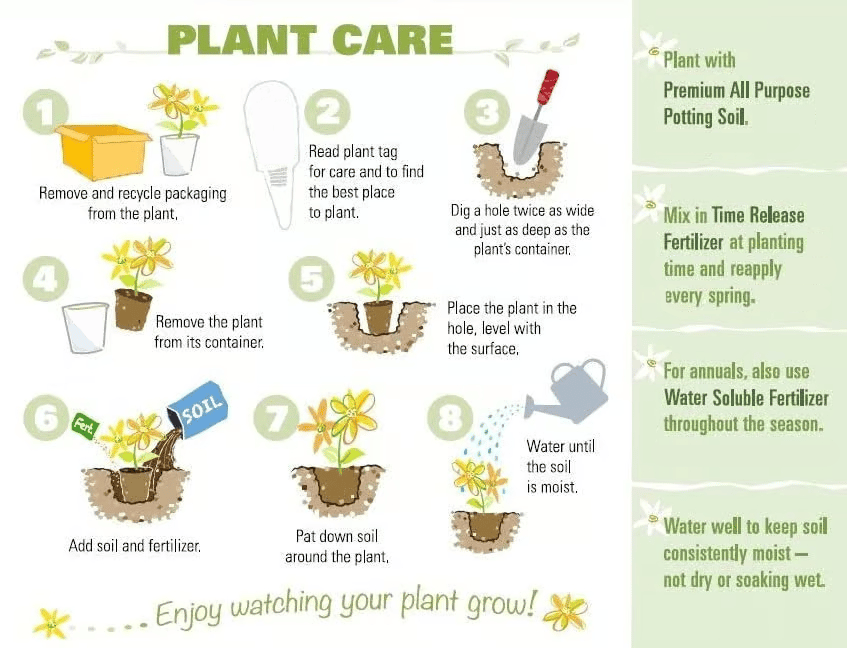 PLANT CARE

1
Remove and recycle packaging from the plant.

2
Read plant tag for care and to find the best place to plant.

3
Dig a hole twice as wide and just as deep as the plant's container.

4
Remove the plant from its container.

5
Place the plant in the hole, level with the surface.

6
Fert
SOIL
Add soil and fertilizer.

7
Pat down soil around the plant.

8
Water until the soil is moist.

Enjoy watching your plant grow!

Plant with Premium All Purpose Potting Soil.

Mix in Time Release Fertilizer at planting time and reapply every spring.

For annuals, also use Water Soluble Fertilizer throughout the season.

Water well to keep soil consistently moist — not dry or soaking wet.