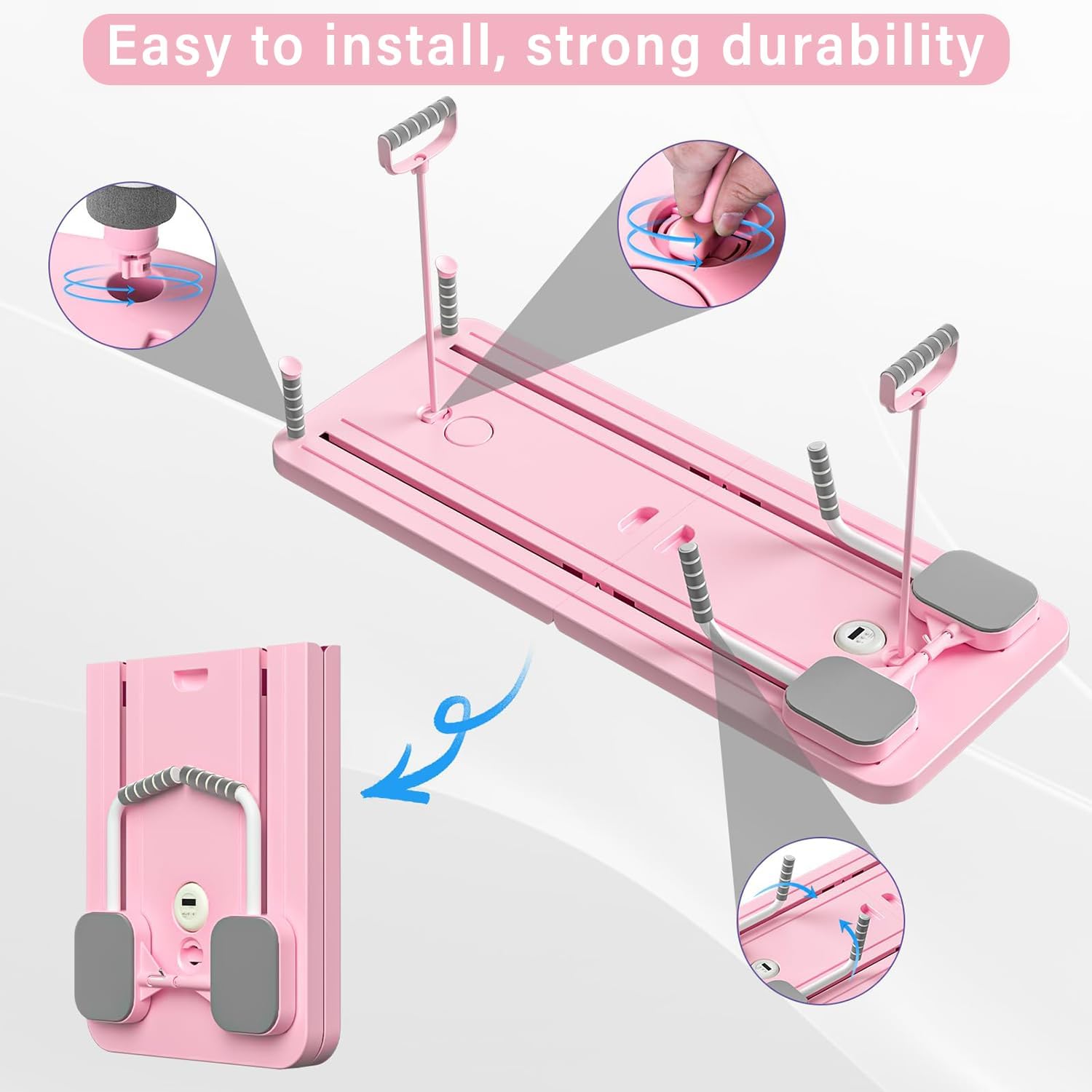 Easy to install, strong durability