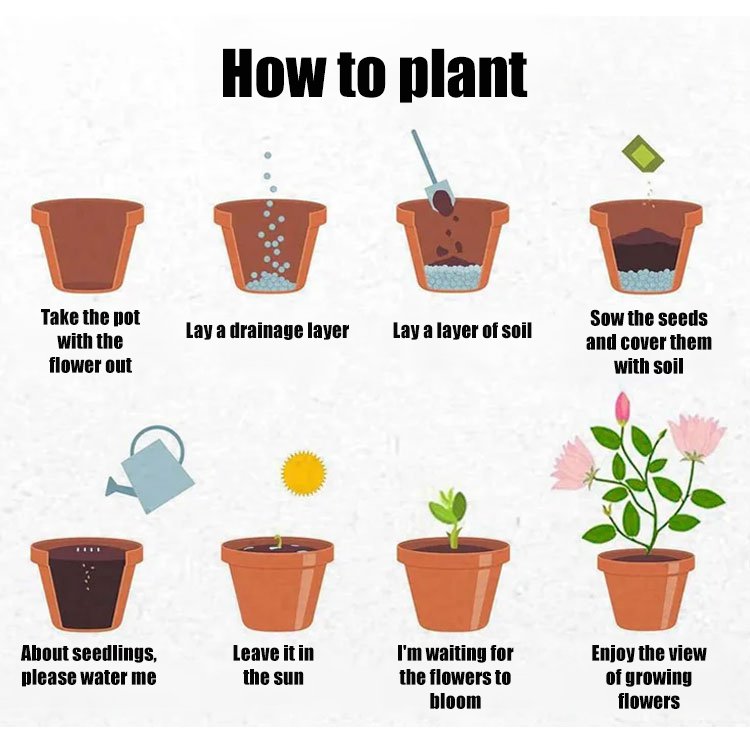 How to plant

Take the pot with the flower out

Lay a drainage layer

Lay a layer of soil

Sow the seeds and cover them with soil

About seedlings, please water me

Leave it in the sun

I'm waiting for the flowers to bloom

Enjoy the view of growing flowers