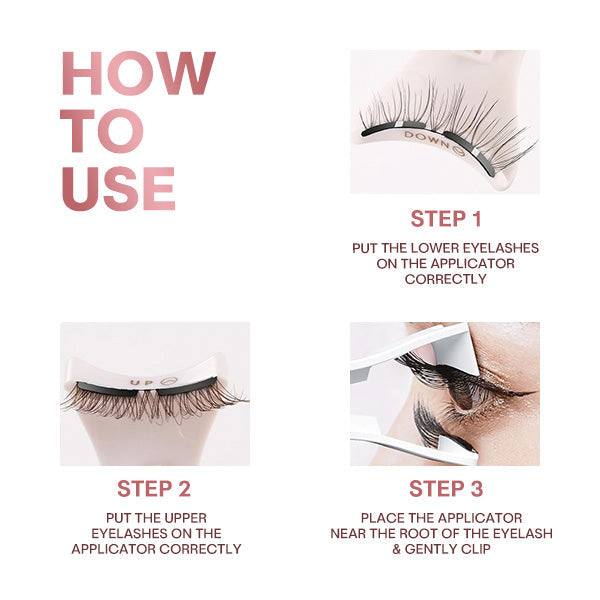 HOW
TO
USE

DOWN

STEP 1

PUT THE LOWER EYELASHES ON THE APPLICATOR CORRECTLY

UP

STEP 2

PUT THE UPPER EYELASHES ON THE APPLICATOR CORRECTLY

STEP 3

PLACE THE APPLICATOR NEAR THE ROOT OF THE EYELASH & GENTLY CLIP