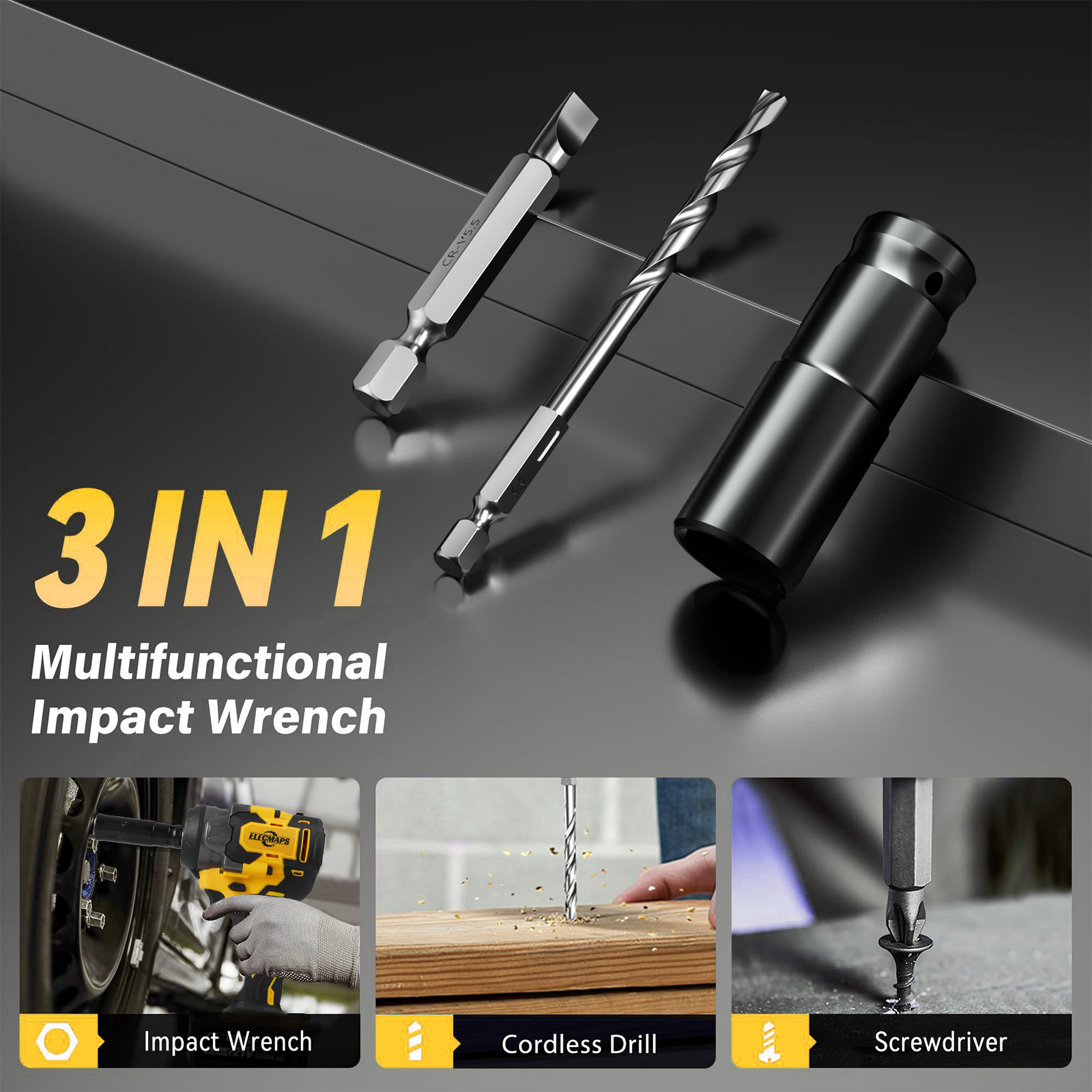 CR-V5.5

3 IN 1

Multifunctional Impact Wrench

ELECMAPS

Impact Wrench

Cordless Drill

Screwdriver