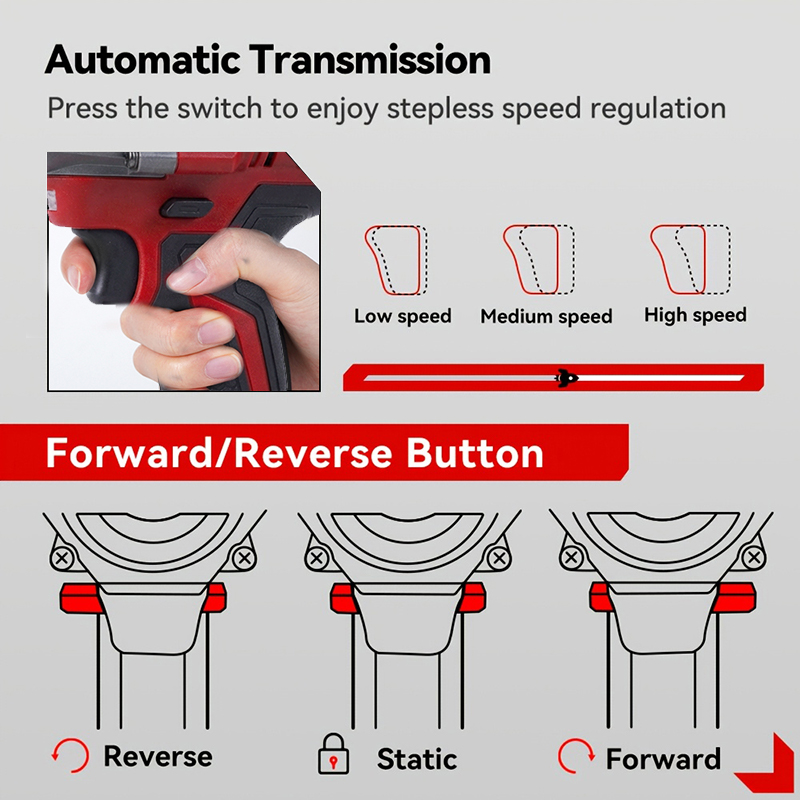 Automatic Transmission

Press the switch to enjoy stepless speed regulation

Low speed

Medium speed

High speed

Forward/Reverse Button

Reverse

Static

Forward