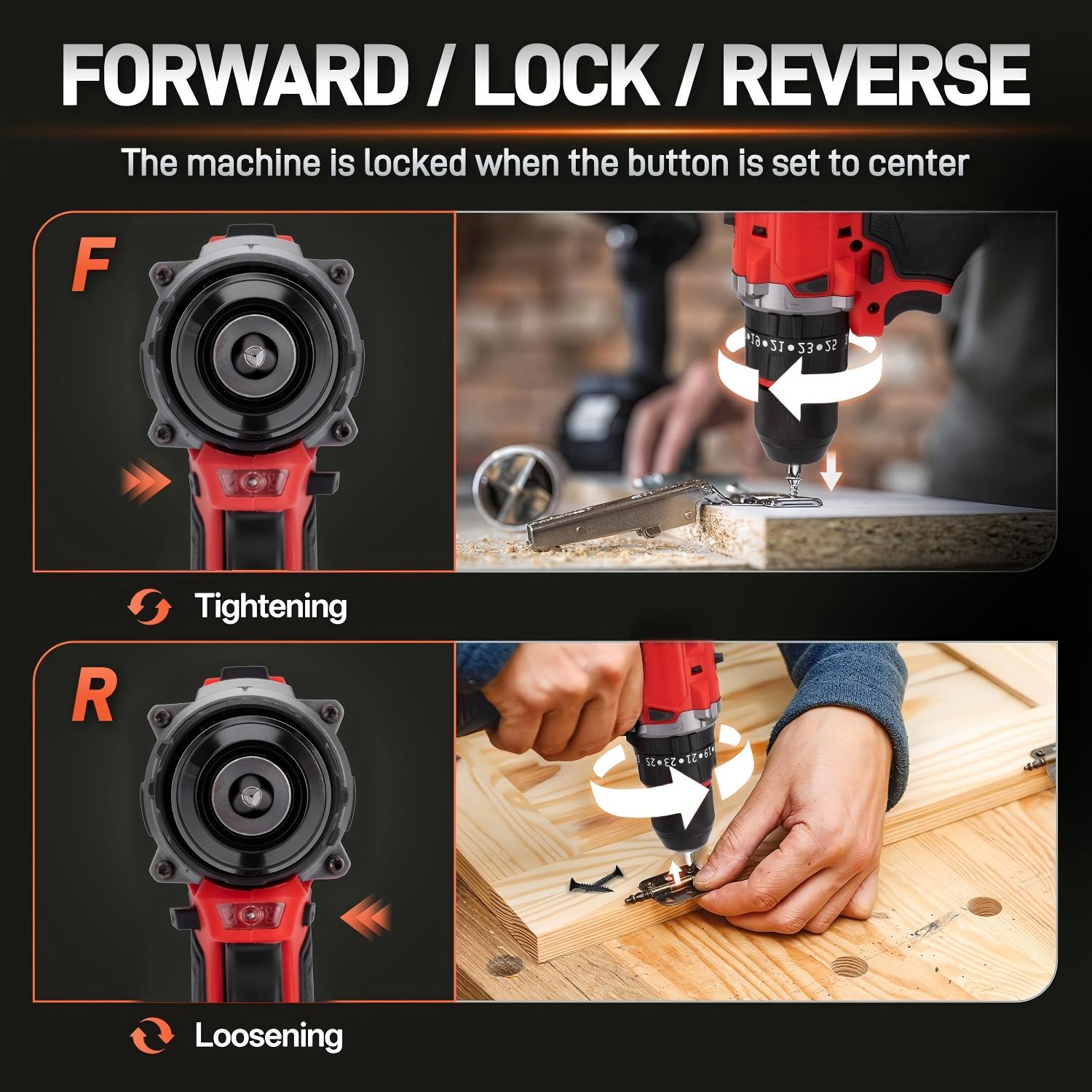 FORWARD / LOCK / REVERSE

The machine is locked when the button is set to center

F

Tightening

R

Loosening