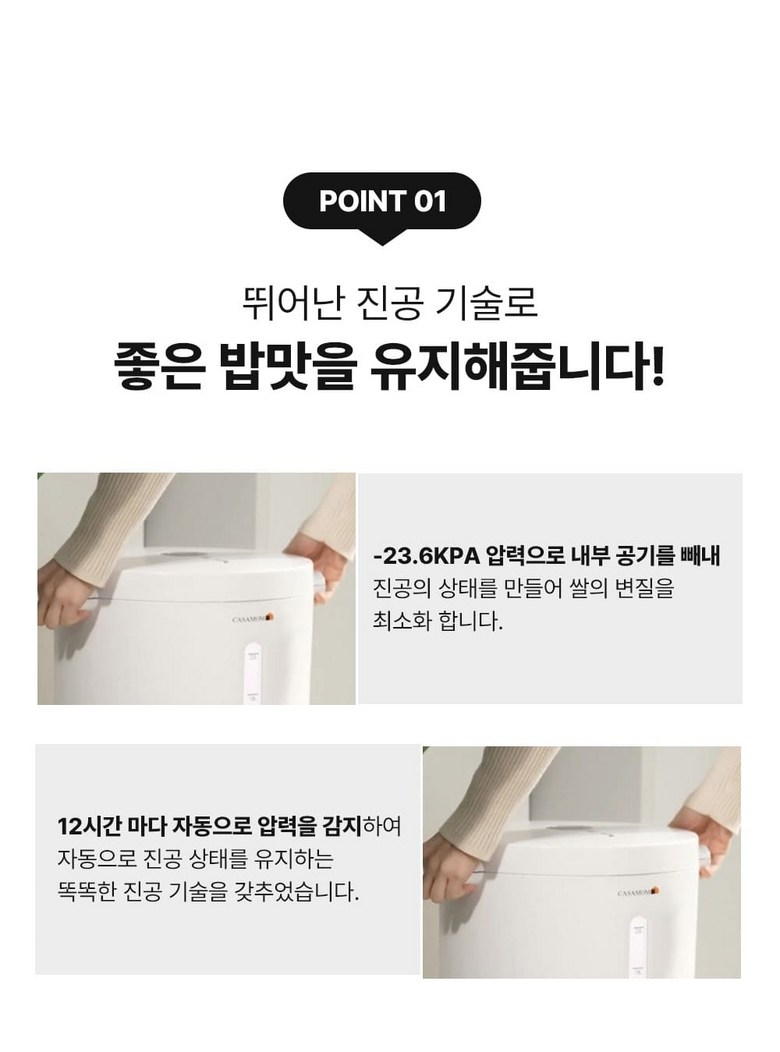 POINT 01

뛰어난 진공 기술로
좋은 밥맛을 유지해줍니다!

CASAMON

-23.6KPA 압력으로 내부 공기를 빼내 진공의 상태를 만들어 쌀의 변질을 최소화 합니다.

12시간 마다 자동으로 압력을 감지하여 자동으로 진공 상태를 유지하는 똑똑한 진공 기술을 갖추었습니다.

CASAMON