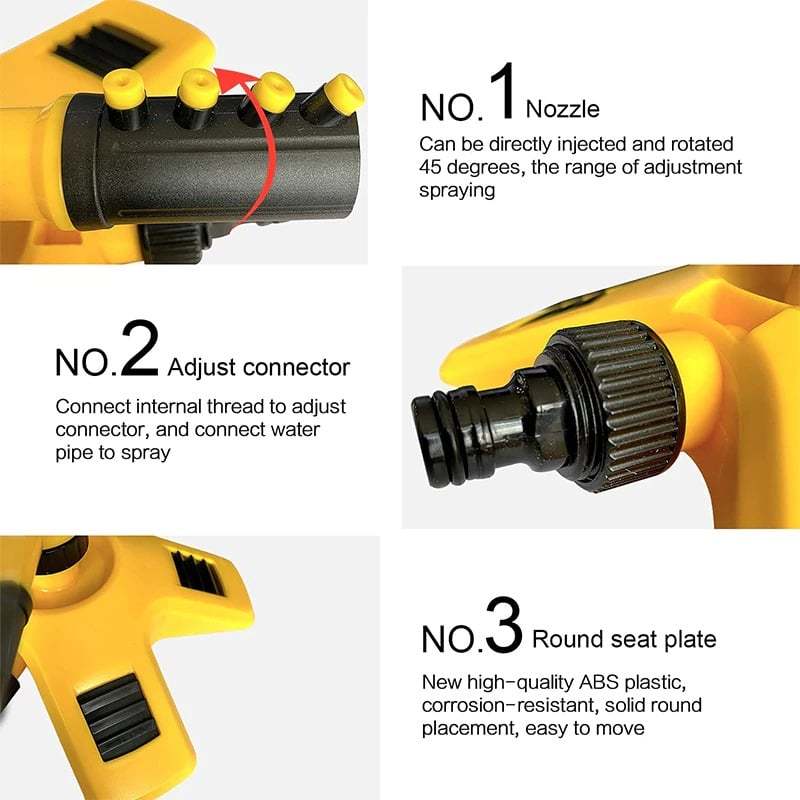 NO.1 Nozzle

Can be directly injected and rotated 45 degrees, the range of adjustment spraying

NO.2 Adjust connector

Connect internal thread to adjust connector, and connect water pipe to spray

NO.3 Round seat plate

New high-quality ABS plastic, corrosion-resistant, solid round placement, easy to move