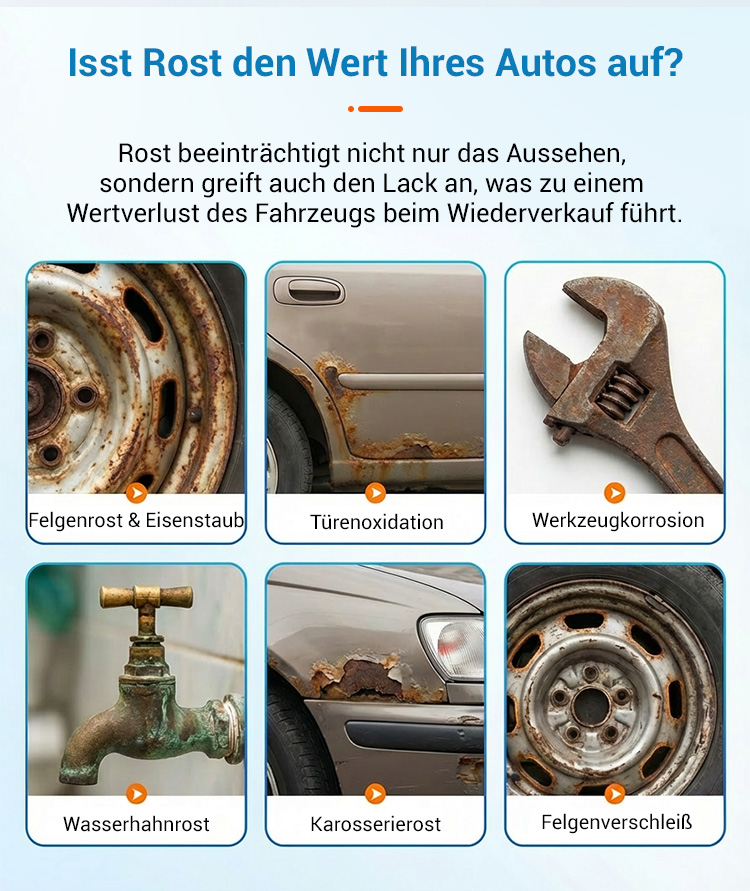 Isst Rost den Wert Ihres Autos auf?

Rost beeinträchtigt nicht nur das Aussehen, sondern greift auch den Lack an, was zu einem Wertverlust des Fahrzeugs beim Wiederverkauf führt.

Felgenrost & Eisenstaub

Türenoxidation

Werkzeugkorrosion

Wasserhahnrost

Karosserierost

Felgenverschleiß