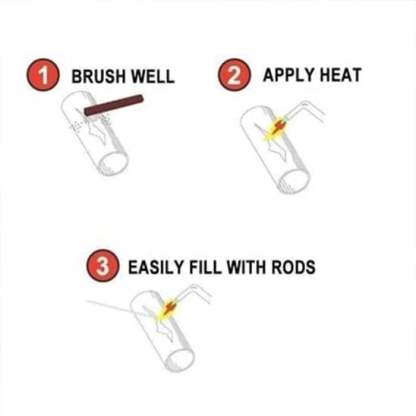 1 BRUSH WELL

2 APPLY HEAT

3 EASILY FILL WITH RODS