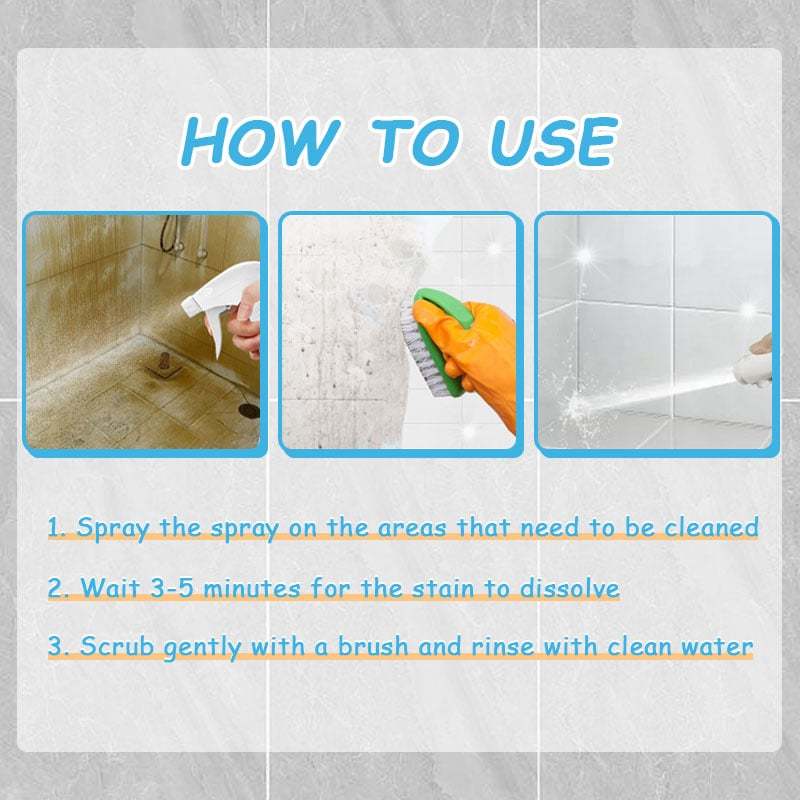 HOW TO USE

1. Spray the spray on the areas that need to be cleaned

2. Wait 3-5 minutes for the stain to dissolve

3. Scrub gently with a brush and rinse with clean water