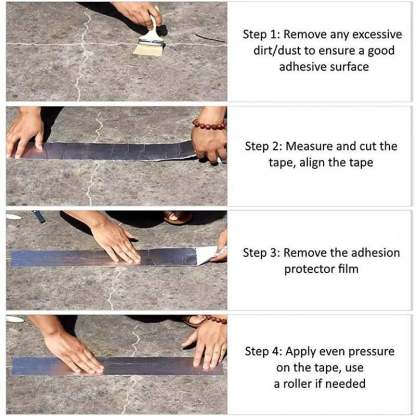 Step 1: Remove any excessive dirt/dust to ensure a good adhesive surface

Step 2: Measure and cut the tape, align the tape

Step 3: Remove the adhesion protector film

Step 4: Apply even pressure on the tape, use a roller if needed