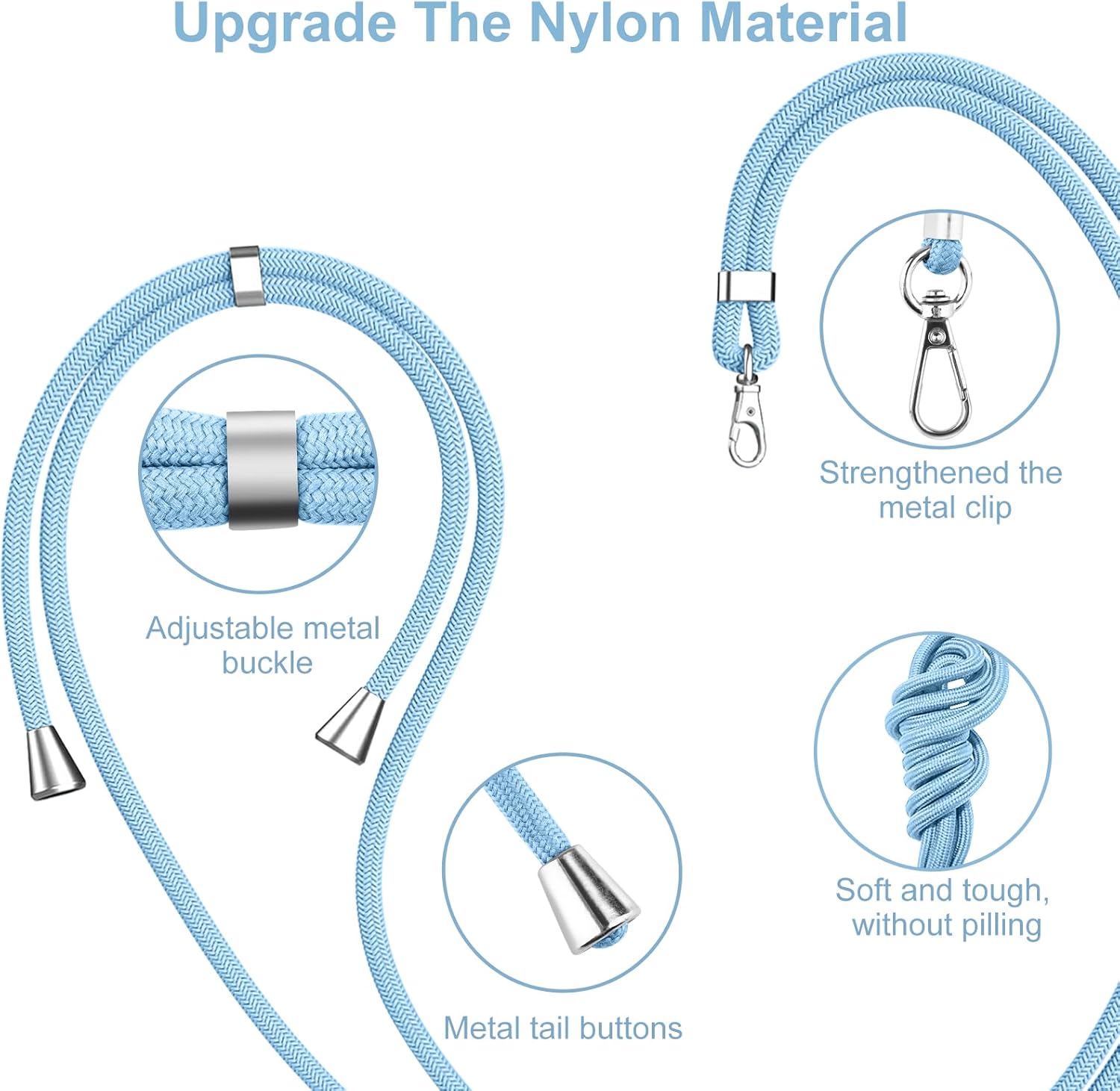 Upgrade The Nylon Material

Strengthened the metal clip

Adjustable metal buckle

Soft and tough, without pilling

Metal tail buttons