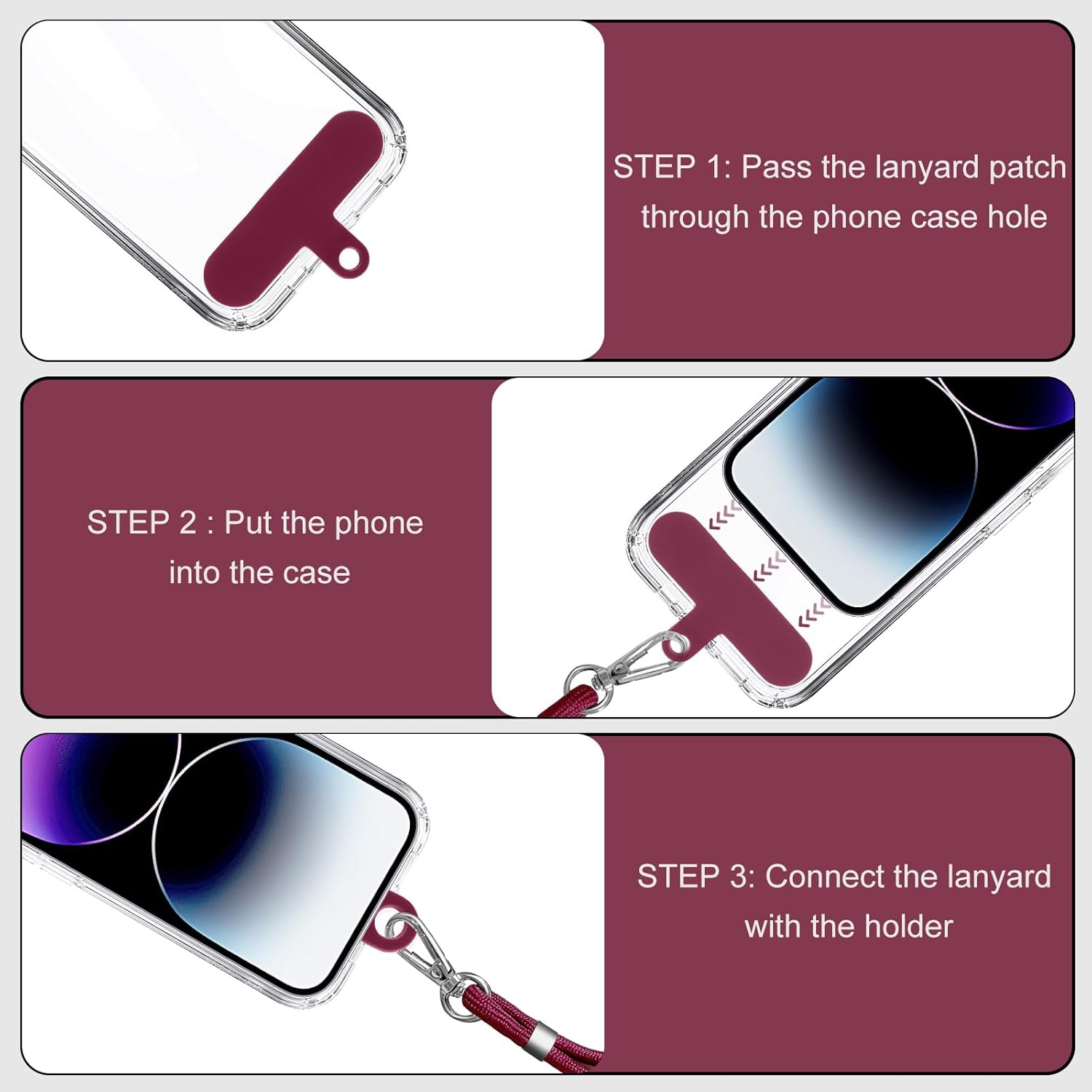 STEP 1: Pass the lanyard patch through the phone case hole

STEP 2 : Put the phone into the case

STEP 3: Connect the lanyard with the holder