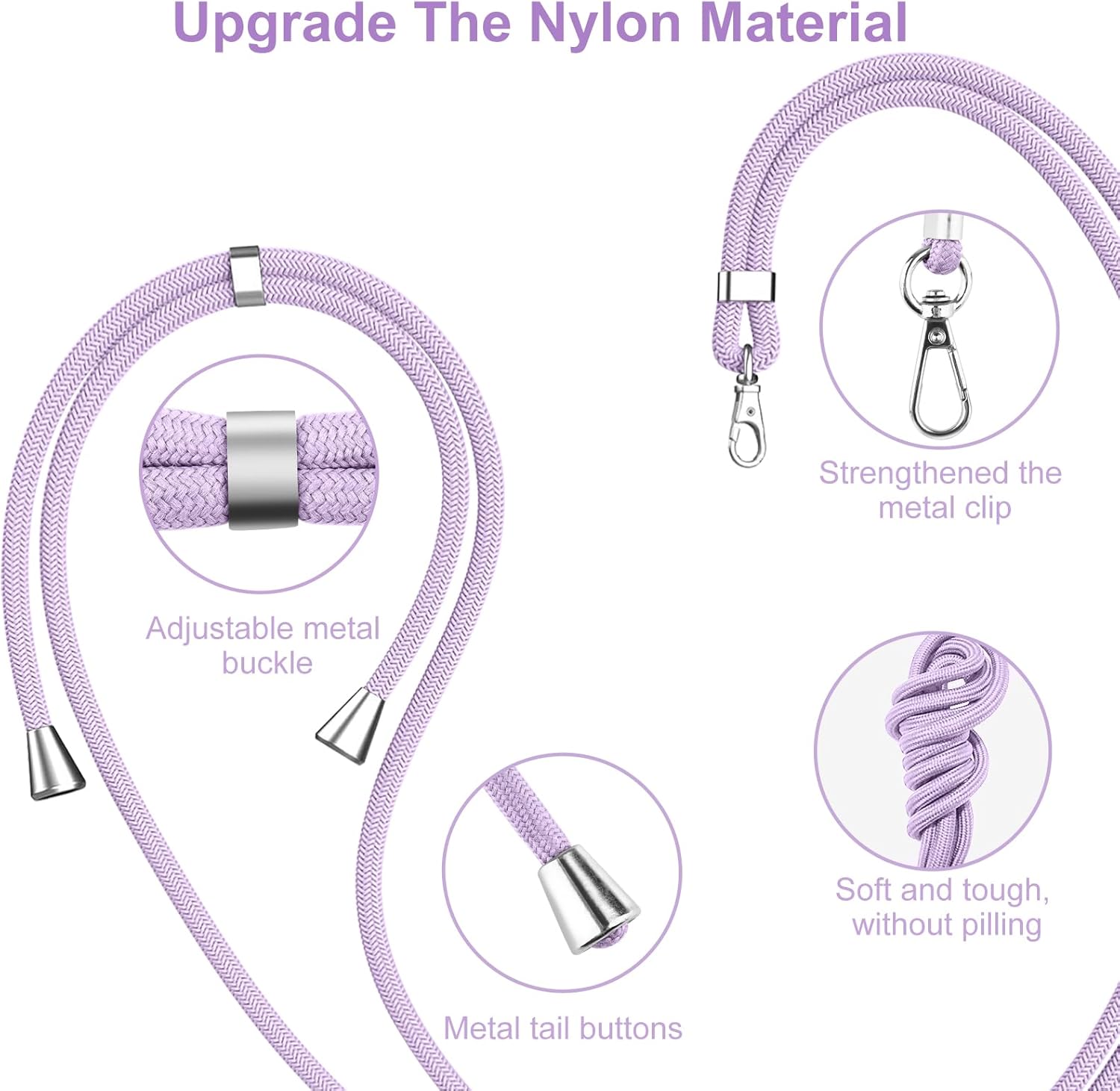 Upgrade The Nylon Material

Strengthened the metal clip

Adjustable metal buckle

Soft and tough, without pilling

Metal tail buttons