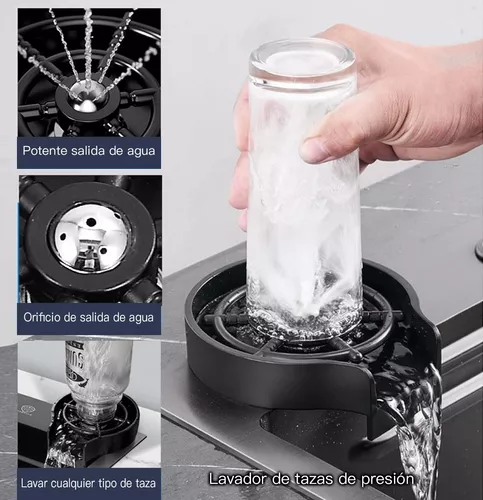 Potente salida de agua

Orificio de salida de agua

Lavar cualquier tipo de taza

Lavador de tazas de presión