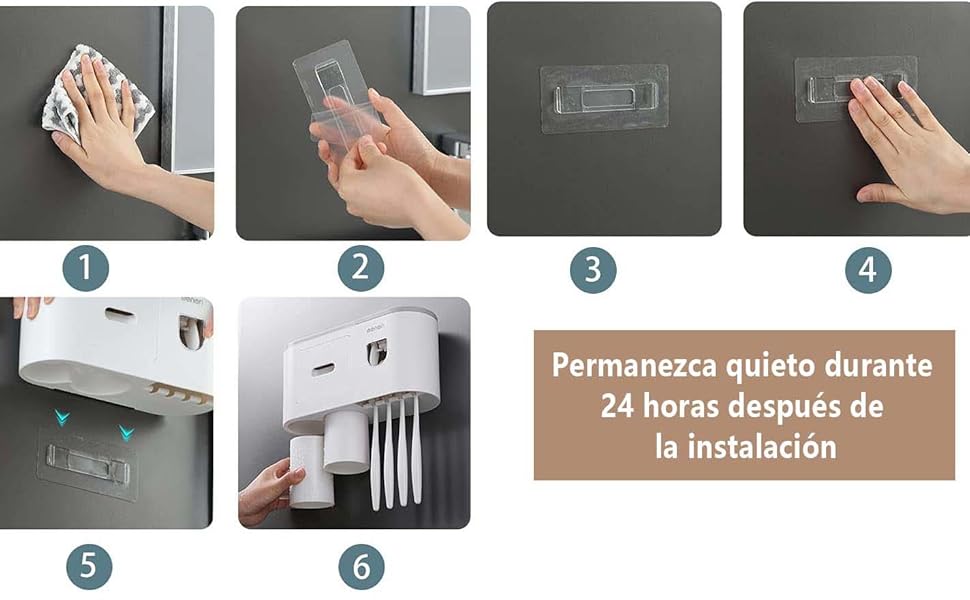 1

2

3

4

5

6

Permanezca quieto durante 24 horas después de la instalación