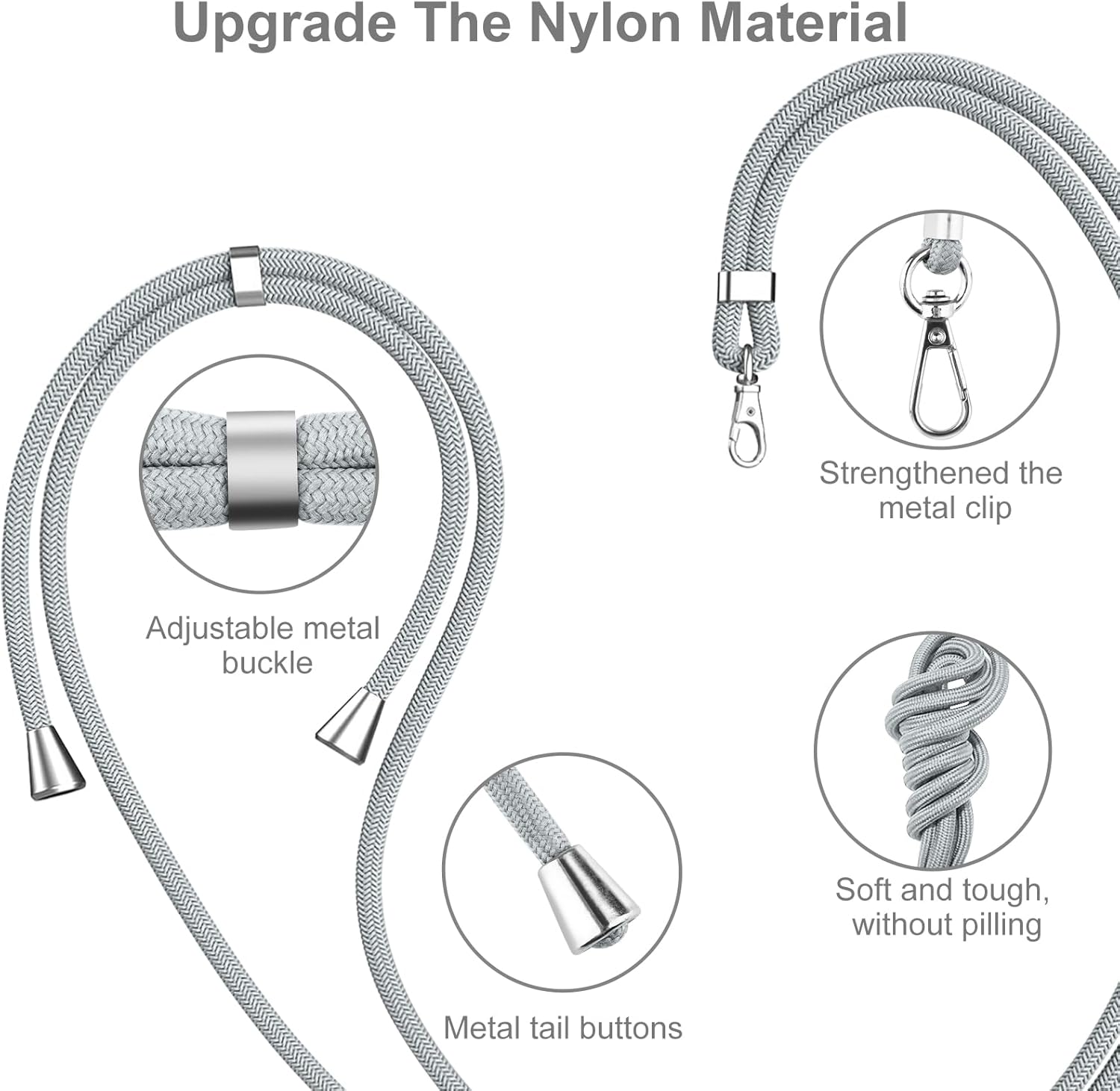 Upgrade The Nylon Material

Strengthened the metal clip

Adjustable metal buckle

Soft and tough, without pilling

Metal tail buttons